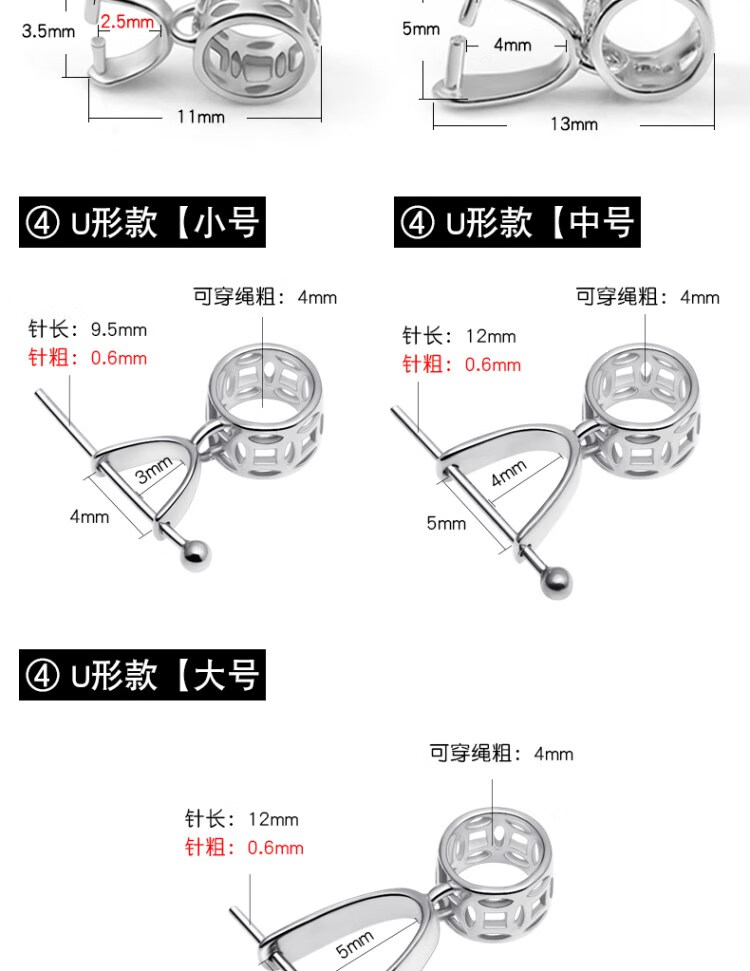 3.5mm
2.5mm
11mm

5mm
4mm
13mm

④ U形款【小号

可穿绳粗：4mm
针长：9.5mm
针粗：0.6mm
3mm
4mm

④ U形款【中号

可穿绳粗：4mm
针长：12mm
针粗：0.6mm
4mm
5mm

④ U形款【大号

可穿绳粗：4mm
针长：12mm
针粗：0.6mm
5mm