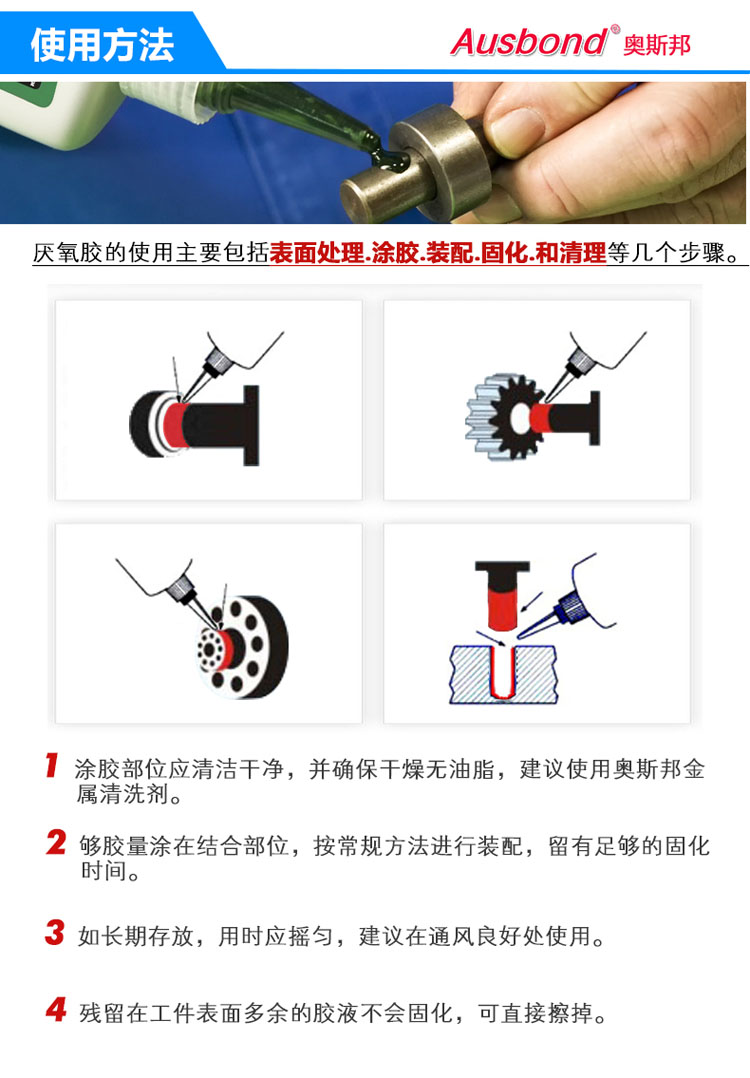 使用方法

Ausbond® 奥斯邦

厌氧胶的使用主要包括表面处理.涂胶.装配.固化.和清理等几个步骤。

1 涂胶部位应清洁干净，并确保干燥无油脂，建议使用奥斯邦金属清洗剂。

2 够胶量涂在结合部位，按常规方法进行装配，留有足够的固化时间。

3 如长期存放，用时应摇匀，建议在通风良好处使用。

4 残留在工件表面多余的胶液不会固化，可直接擦掉。