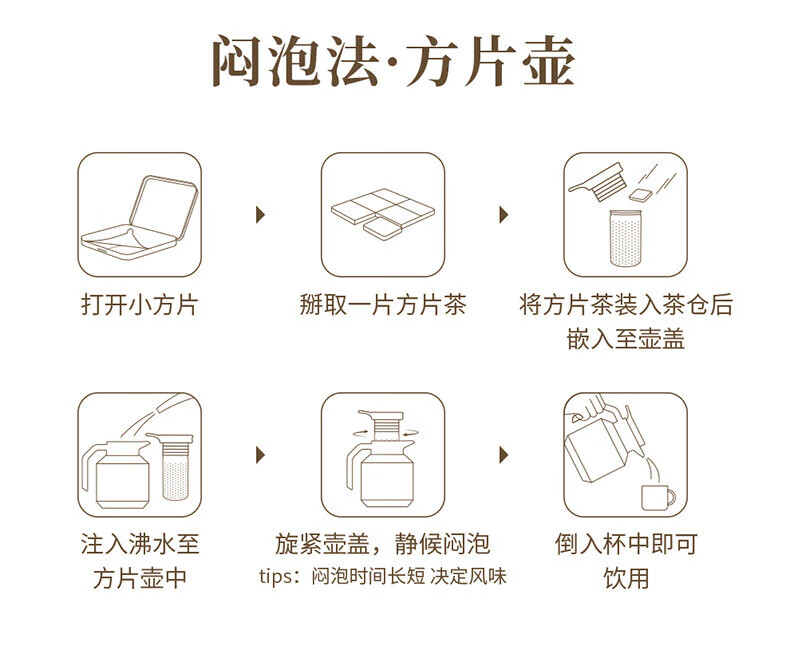 闷泡法·方片壶

打开小方片

掰取一片方片茶

将方片茶装入茶仓后嵌入至壶盖

注入沸水至方片壶中

旋紧壶盖，静候闷泡
tips：闷泡时间长短 决定风味

倒入杯中即可饮用