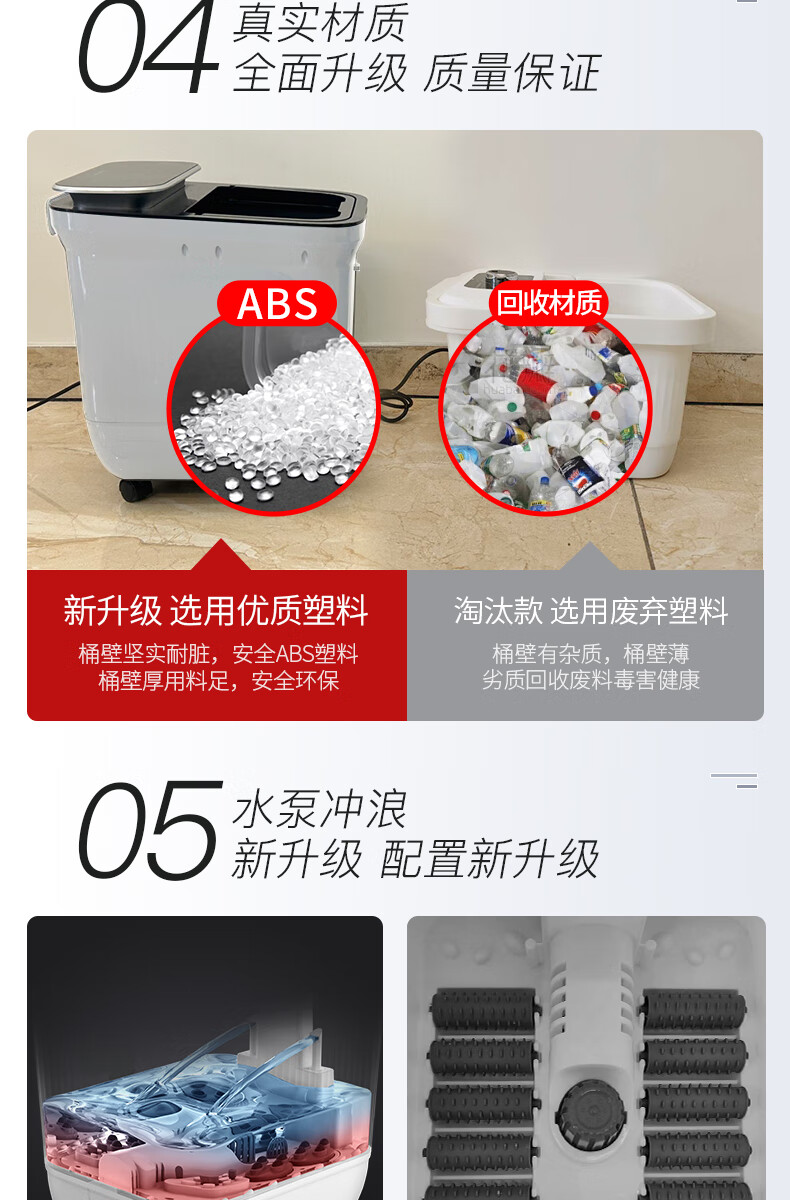 04 真实材质
全面升级 质量保证

ABS

回收材质

新升级 选用优质塑料
桶壁坚实耐脏，安全ABS塑料
桶壁厚用料足，安全环保

淘汰款 选用废弃塑料
桶壁有杂质，桶壁薄
劣质回收废料毒害健康

05 水泵冲浪
新升级 配置新升级