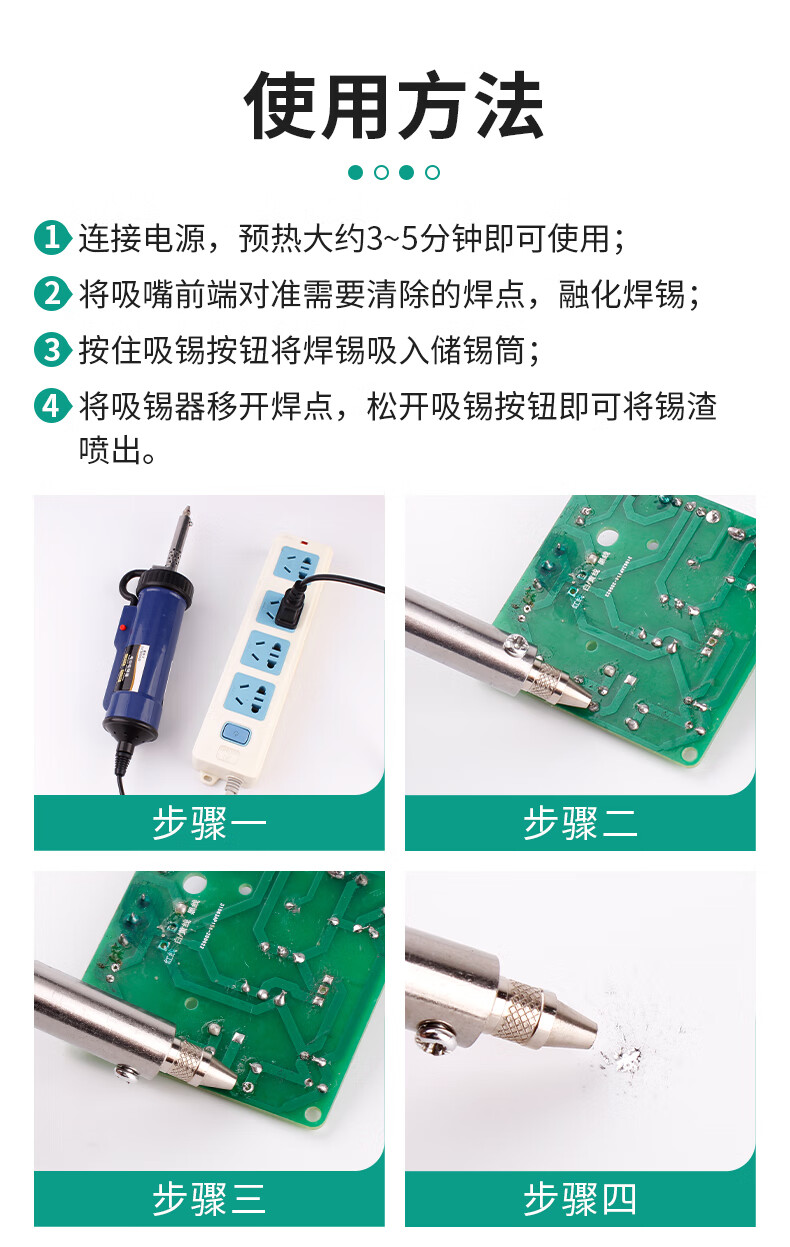 使用方法

1 连接电源，预热大约3~5分钟即可使用；
2 将吸嘴前端对准需要清除的焊点，融化焊锡；
3 按住吸锡按钮将焊锡吸入储锡筒；
4 将吸锡器移开焊点，松开吸锡按钮即可将锡渣喷出。

步骤一

步骤二

步骤三

步骤四