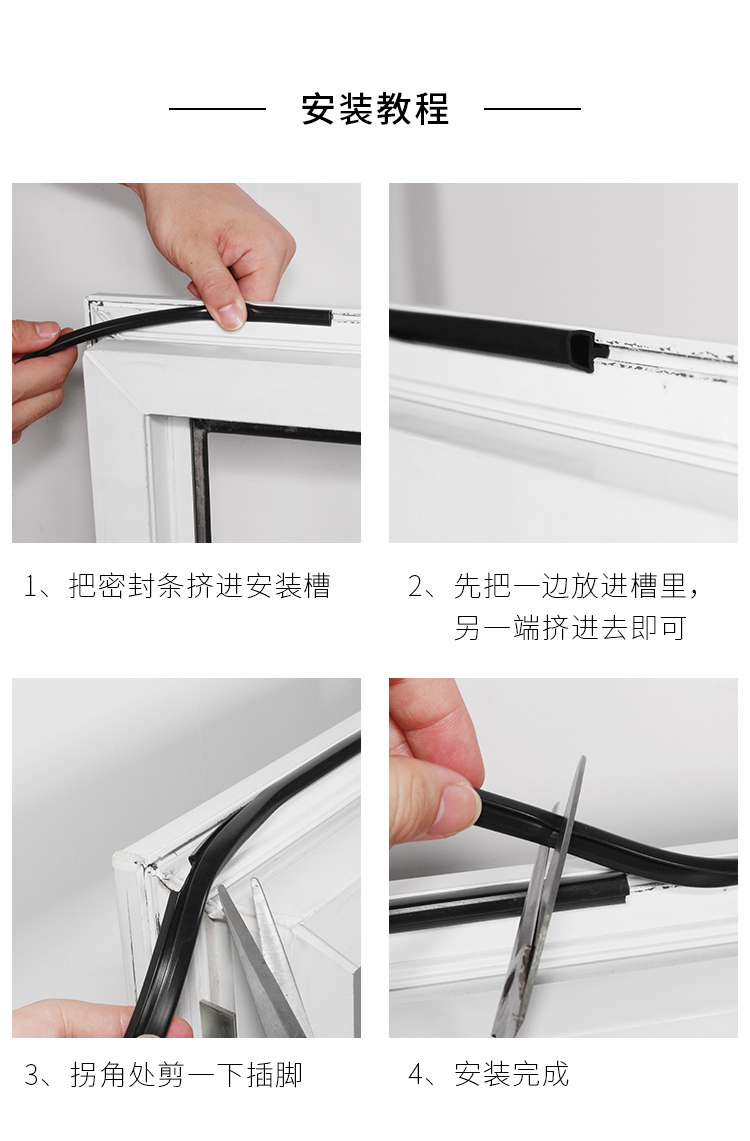 安装教程

1、把密封条挤进安装槽

2、先把一边放进槽里，另一端挤进去即可

3、拐角处剪一下插脚

4、安装完成