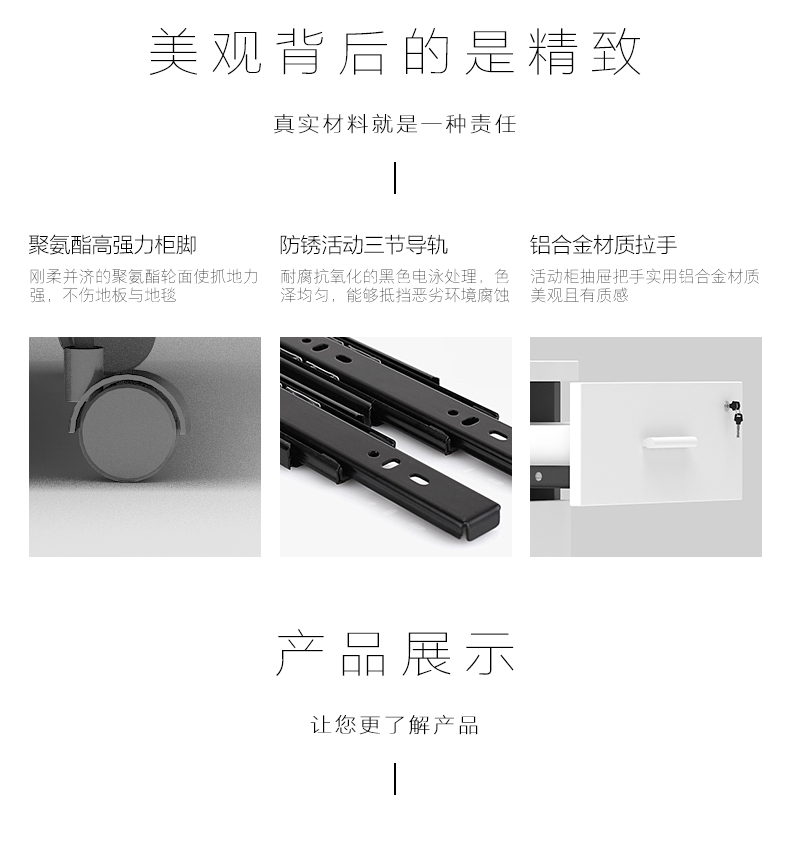 美观背后的是精致

真实材料就是一种责任

聚氨酯高强力柜脚

刚柔并济的聚氨酯轮面使抓地力强，不伤地板与地毯

防锈活动三节导轨

耐腐抗氧化的黑色电泳处理，色泽均匀，能够抵挡恶劣环境腐蚀

铝合金材质拉手

活动柜抽屉把手实用铝合金材质美观且有质感

产品展示

让您更了解产品