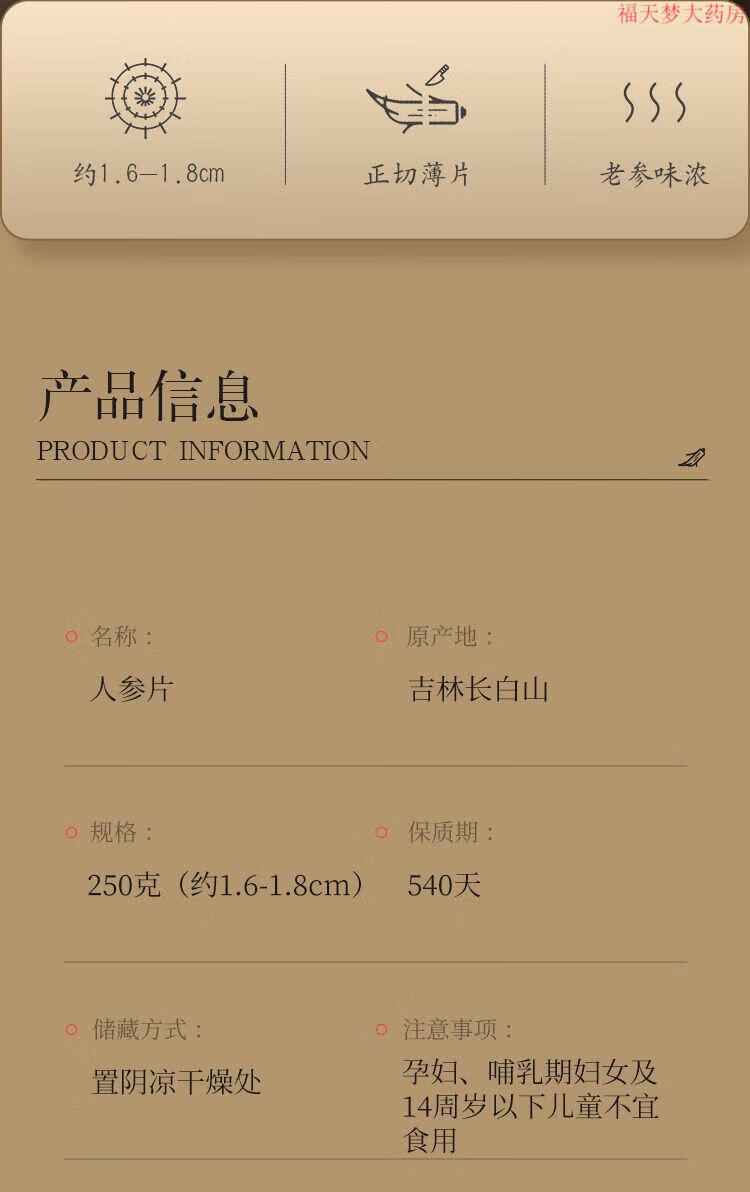 约1.6—1.8cm

正切薄片

老参味浓

产品信息
PRODUCT INFORMATION

名称：
人参片

原产地：
吉林长白山

规格：
250克（约1.6-1.8cm）

保质期：
540天

储藏方式：
置阴凉干燥处

注意事项：
孕妇、哺乳期妇女及14周岁以下儿童不宜食用

福天梦大药房