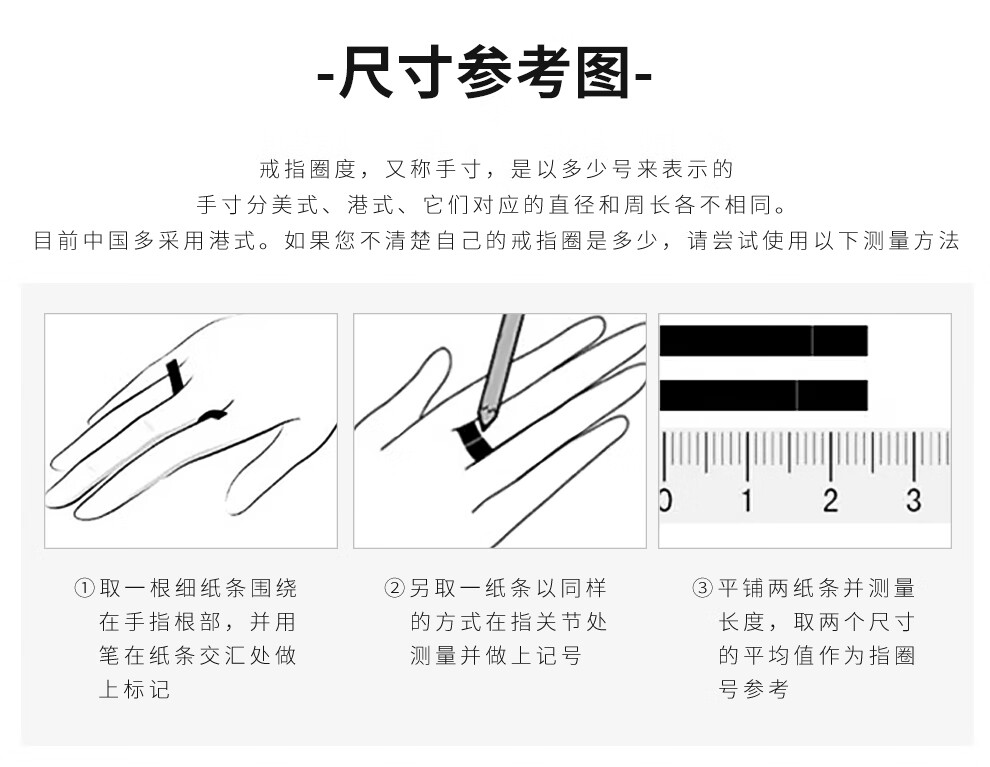 -尺寸参考图-

戒指圈度，又称手寸，是以多少号来表示的
手寸分美式、港式、它们对应的直径和周长各不相同。
目前中国多采用港式。如果您不清楚自己的戒指圈是多少，请尝试使用以下测量方法

0 1 2 3

①取一根细纸条围绕在手指根部，并用笔在纸条交汇处做上标记

②另取一纸条以同样的方式在指关节处测量并做上记号

③平铺两纸条并测量长度，取两个尺寸的平均值作为指圈号参考