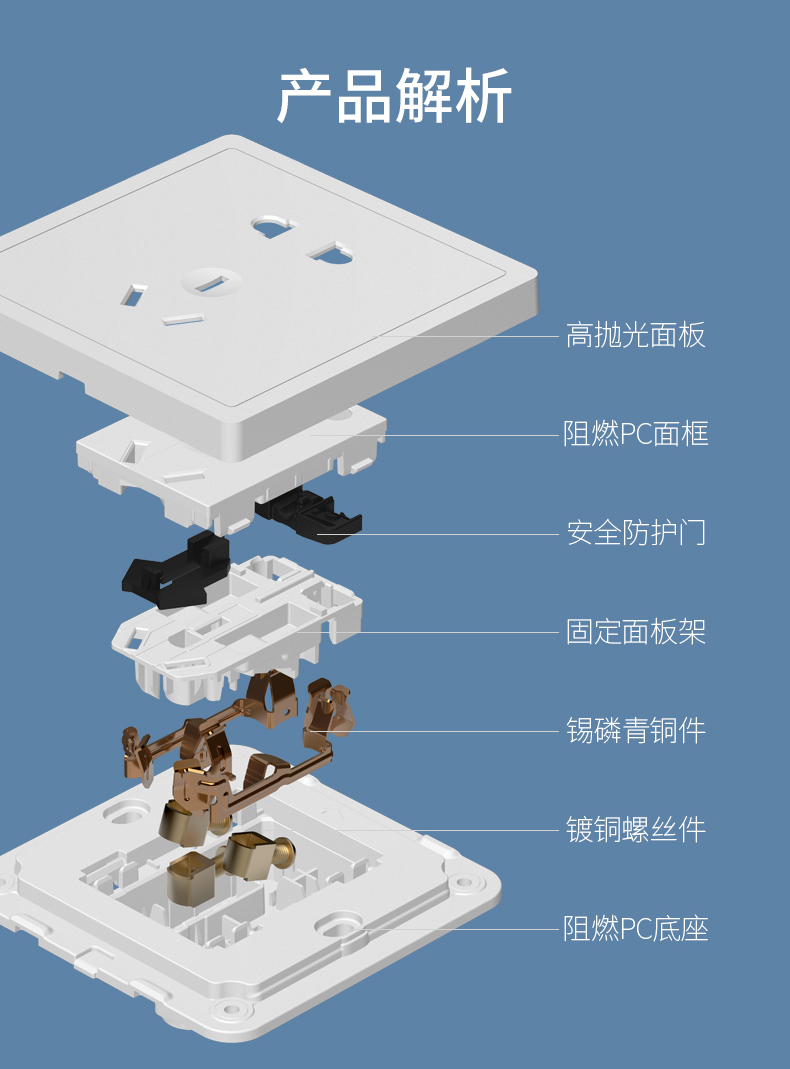 产品解析

高抛光面板

阻燃PC面框

安全防护门

固定面板架

锡磷青铜件

镀铜螺丝件

阻燃PC底座