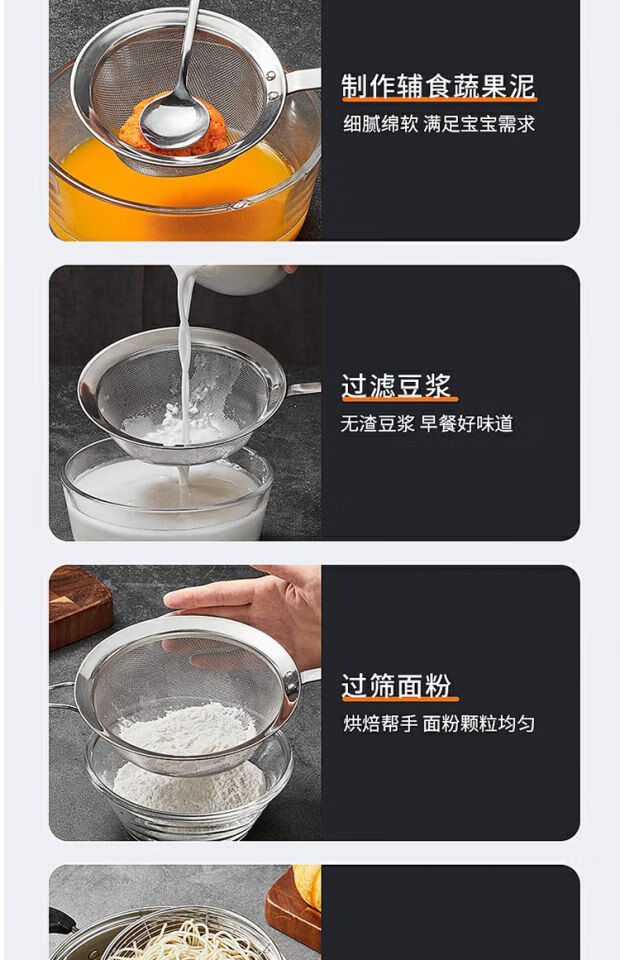 制作辅食蔬果泥
细腻绵软 满足宝宝需求

过滤豆浆
无渣豆浆 早餐好味道

过筛面粉
烘焙帮手 面粉颗粒均匀