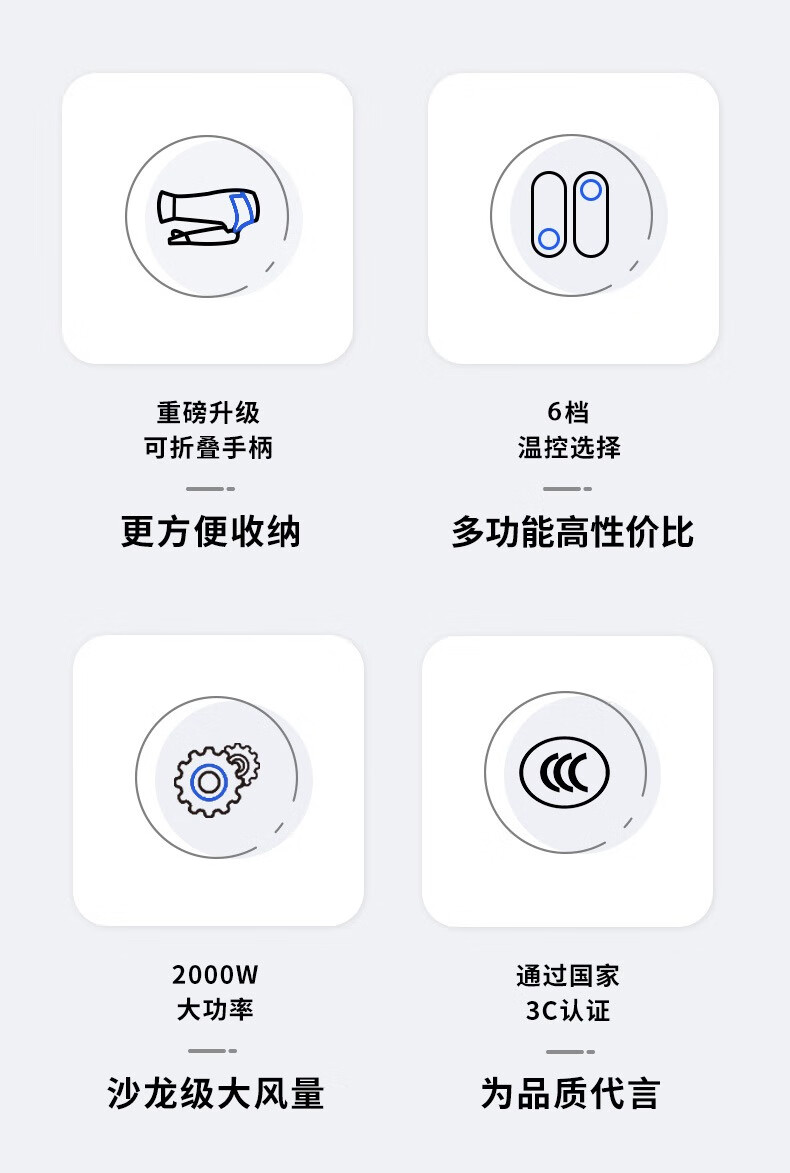 重磅升级
可折叠手柄

更方便收纳

6档
温控选择

多功能高性价比

2000W
大功率

沙龙级大风量

通过国家
3C认证

为品质代言