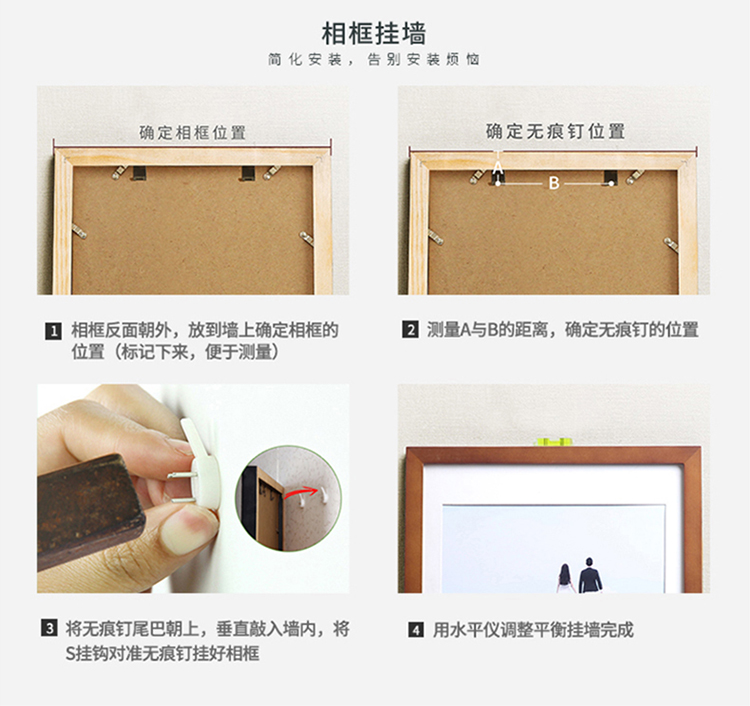 相框挂墙

简化安装，告别安装烦恼

确定相框位置

确定无痕钉位置

A

B

1 相框反面朝外，放到墙上确定相框的位置（标记下来，便于测量）

2 测量A与B的距离，确定无痕钉的位置

3 将无痕钉尾巴朝上，垂直敲入墙内，将S挂钩对准无痕钉挂好相框

4 用水平仪调整平衡挂墙完成