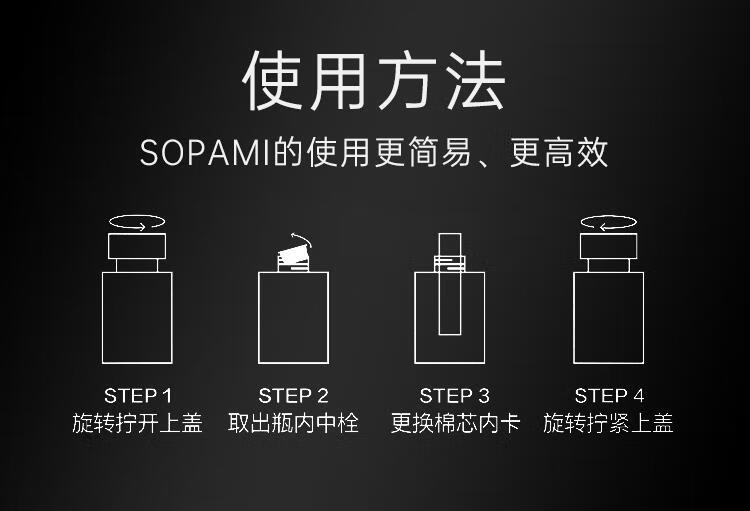 使用方法
SOPAMI的使用更简易、更高效

STEP 1
旋转拧开上盖

STEP 2
取出瓶内中栓

STEP 3
更换棉芯内卡

STEP 4
旋转拧紧上盖