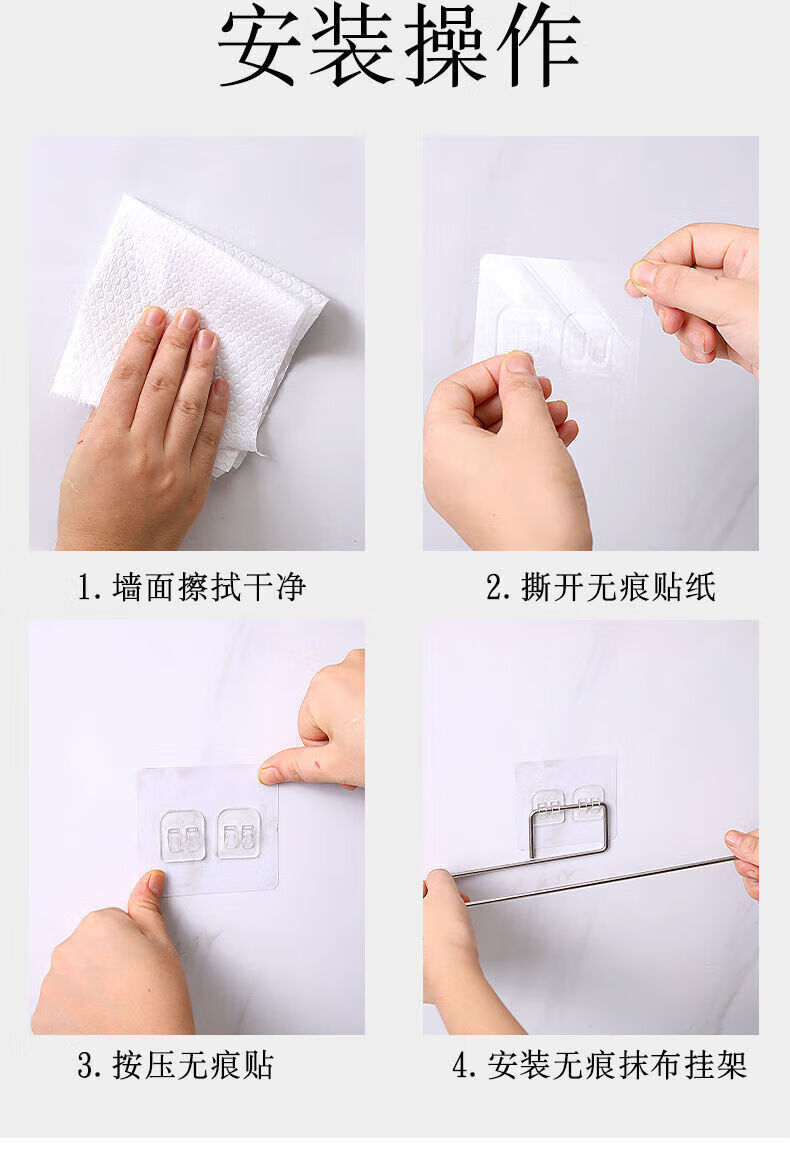 安装操作

1. 墙面擦拭干净

2. 撕开无痕贴纸

3. 按压无痕贴

4. 安装无痕抹布挂架