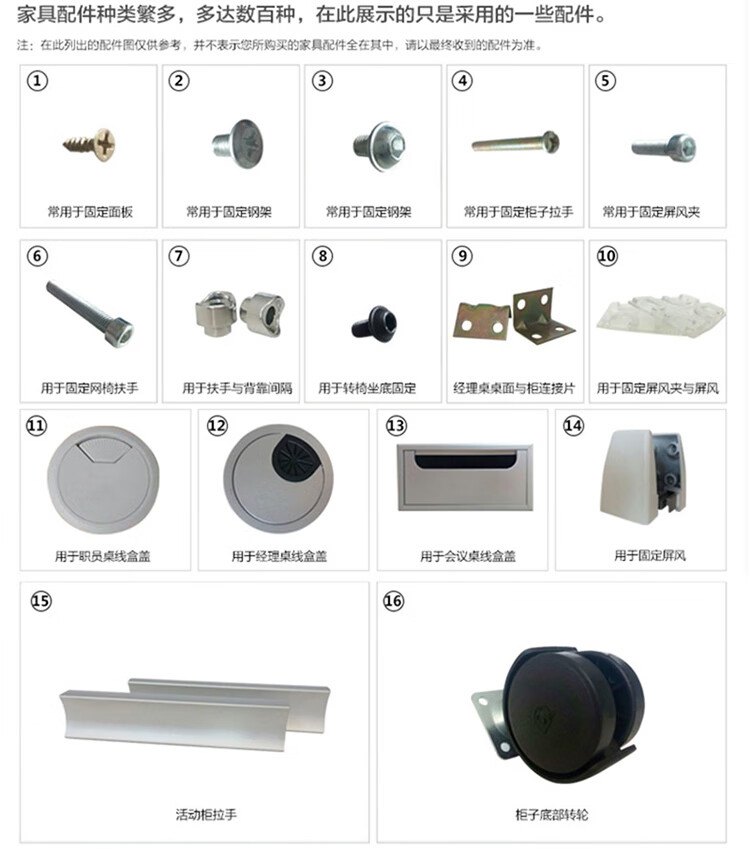 家具配件种类繁多，多达数百种，在此展示的只是采用的一些配件。

注：在此列出的配件图仅供参考，并不表示您所购买的家具配件全在其中，请以最终收到的配件为准。

①
常用于固定面板

②
常用于固定钢架

③
常用于固定钢架

④
常用于固定柜子拉手

⑤
常用于固定屏风夹

⑥
用于固定网椅扶手

⑦
用于扶手与背靠间隔

⑧
用于转椅坐底固定

⑨
经理桌桌面与柜连接片

⑩
用于固定屏风夹与屏风

⑪
用于职员桌线盒盖

⑫
用于经理桌线盒盖

⑬
用于会议桌线盒盖

⑭
用于固定屏风

⑮
活动柜拉手

⑯
柜子底部转轮