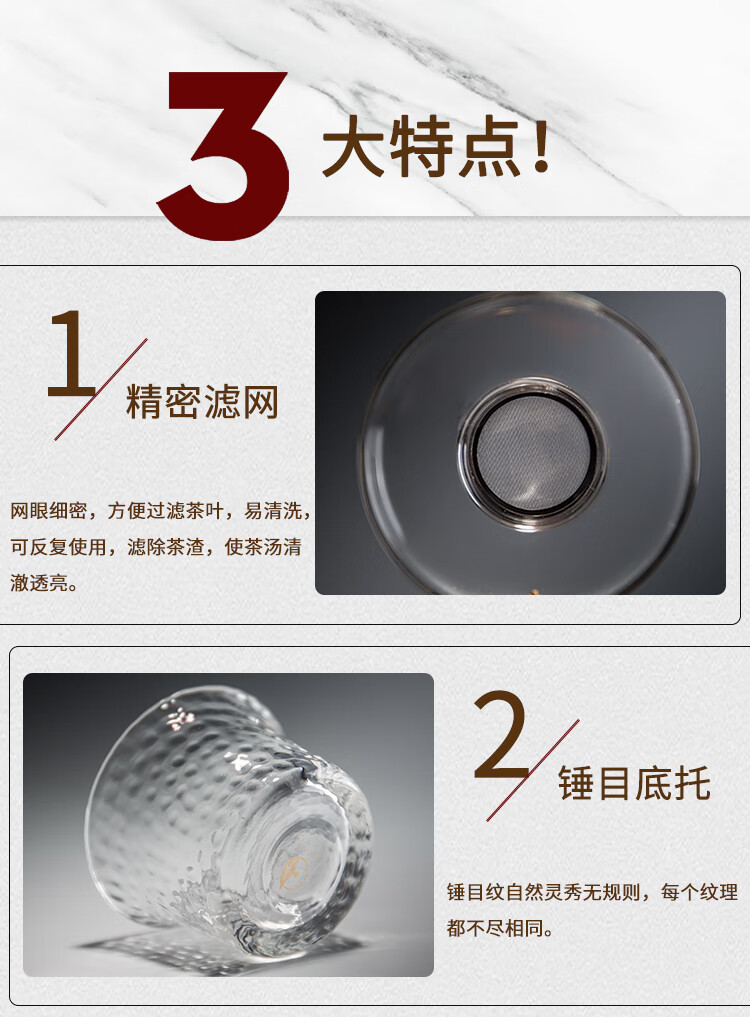 3 大特点！

1 精密滤网

网眼细密，方便过滤茶叶，易清洗，可反复使用，滤除茶渣，使茶汤清澈透亮。

2 锤目底托

锤目纹自然灵秀无规则，每个纹理都不尽相同。