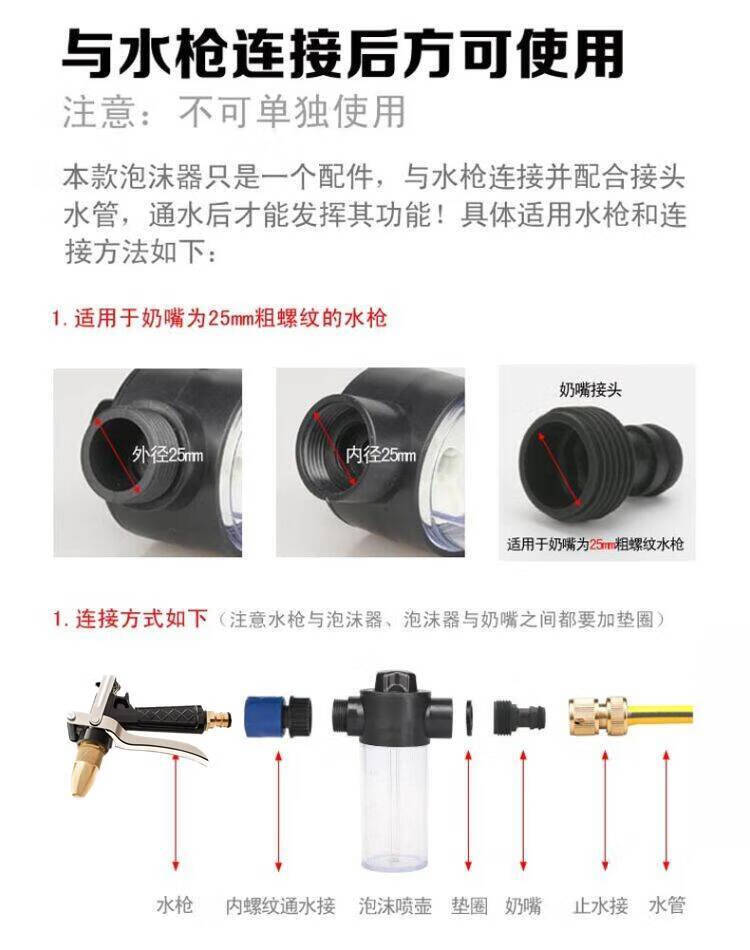 与水枪连接后方可使用

注意：不可单独使用

本款泡沫器只是一个配件，与水枪连接并配合接头水管，通水后才能发挥其功能！具体适用水枪和连接方法如下：

1. 适用于奶嘴为25mm粗螺纹的水枪

外径25mm

内径25mm

奶嘴接头

适用于奶嘴为25mm粗螺纹水枪

1. 连接方式如下（注意水枪与泡沫器、泡沫器与奶嘴之间都要加垫圈）

水枪　内螺纹通水接　泡沫喷壶　垫圈　奶嘴　止水接　水管