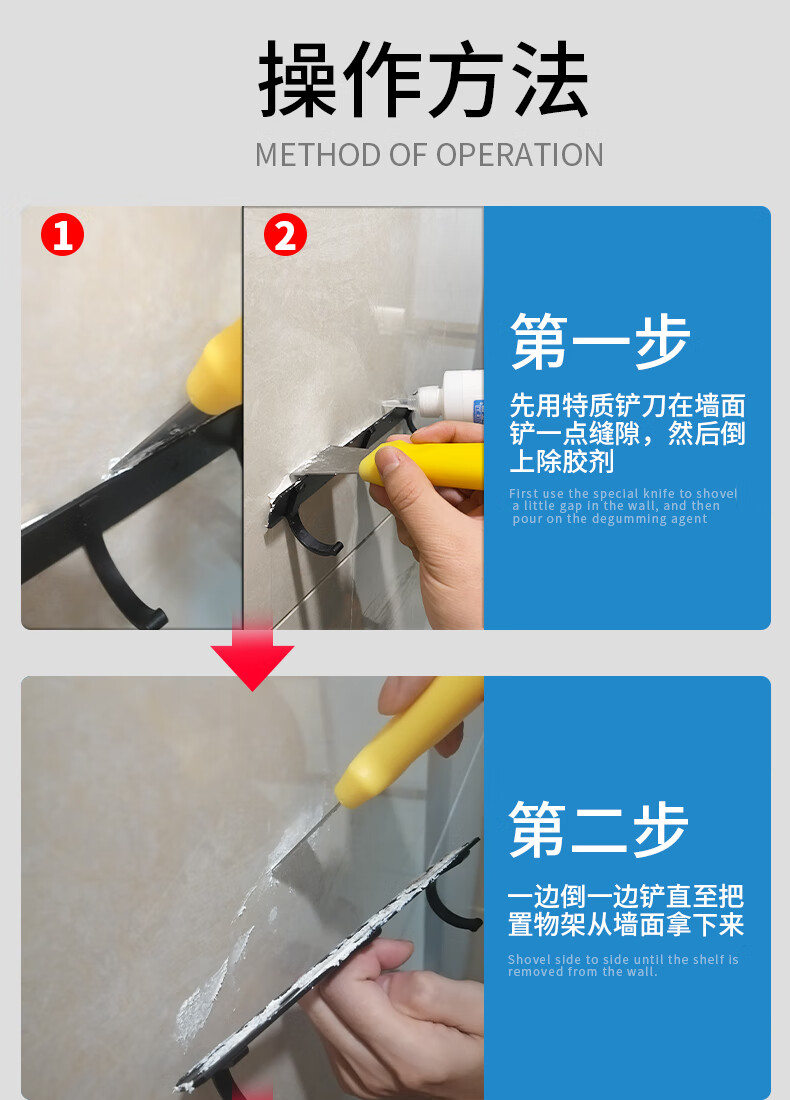 操作方法
METHOD OF OPERATION

1

2

第一步

先用特质铲刀在墙面铲一点缝隙，然后倒上除胶剂

First use the special knife to shovel a little gap in the wall, and then pour on the degumming agent

第二步

一边倒一边铲直至把置物架从墙面拿下来

Shovel side to side until the shelf is removed from the wall.