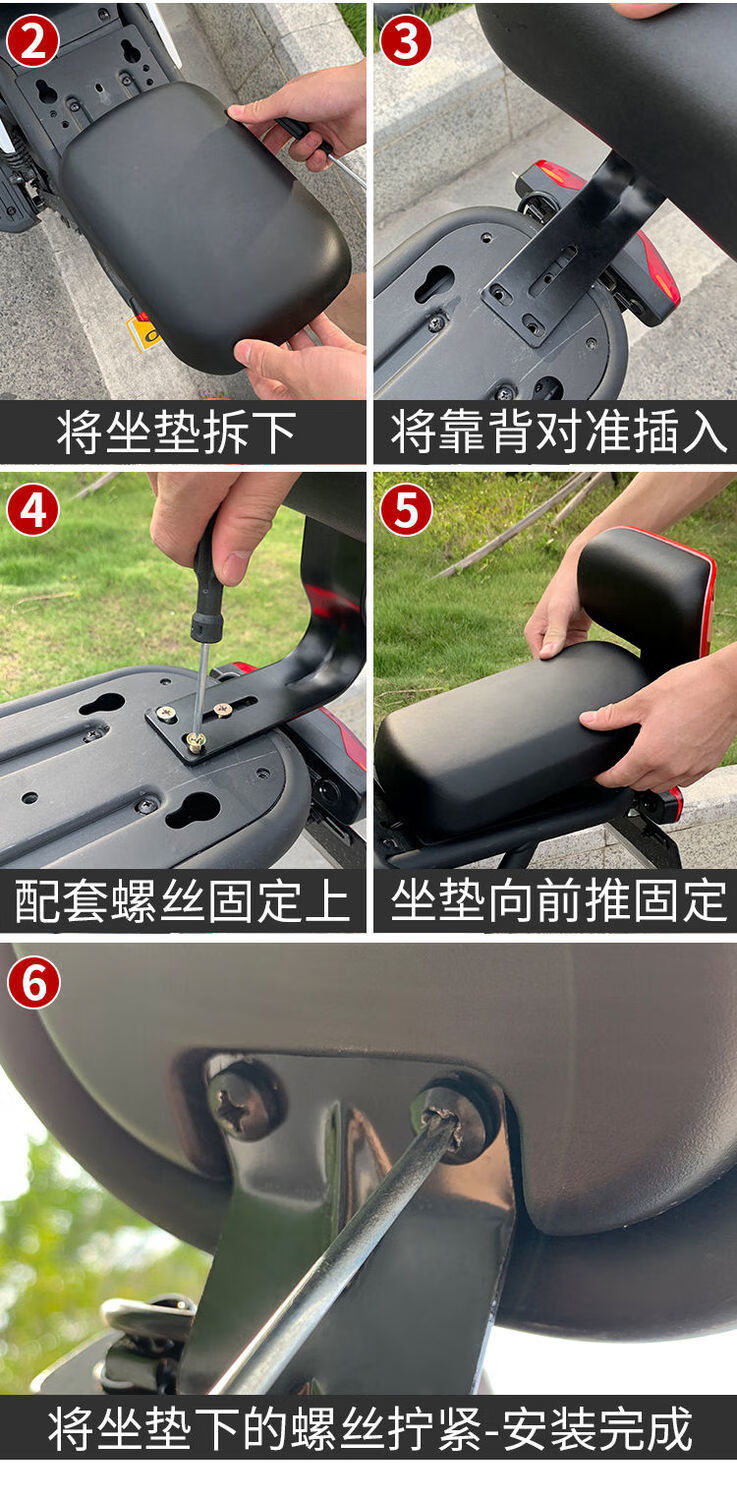 2
将坐垫拆下

3
将靠背对准插入

4
配套螺丝固定上

5
坐垫向前推固定

6
将坐垫下的螺丝拧紧-安装完成