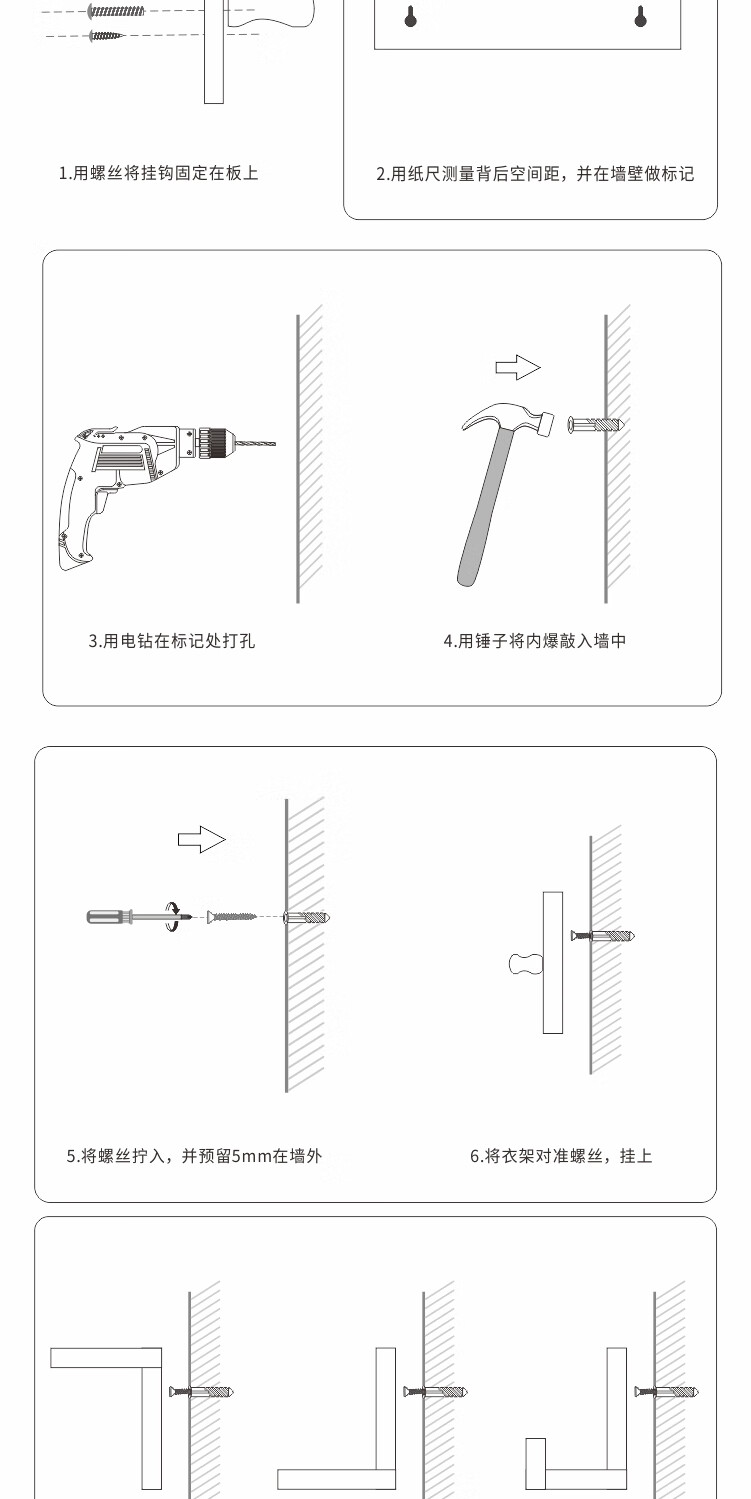 1.用螺丝将挂钩固定在板上

2.用纸尺测量背后空间距，并在墙壁做标记

3.用电钻在标记处打孔

4.用锤子将内爆敲入墙中

5.将螺丝拧入，并预留5mm在墙外

6.将衣架对准螺丝，挂上