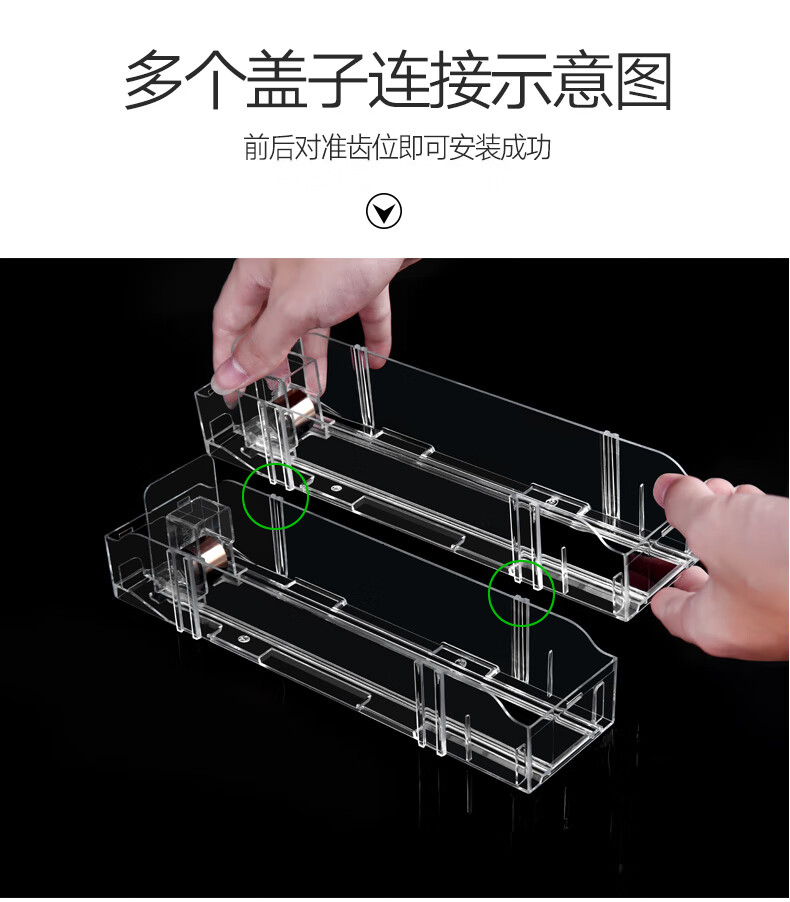 多个盖子连接示意图

前后对准齿位即可安装成功