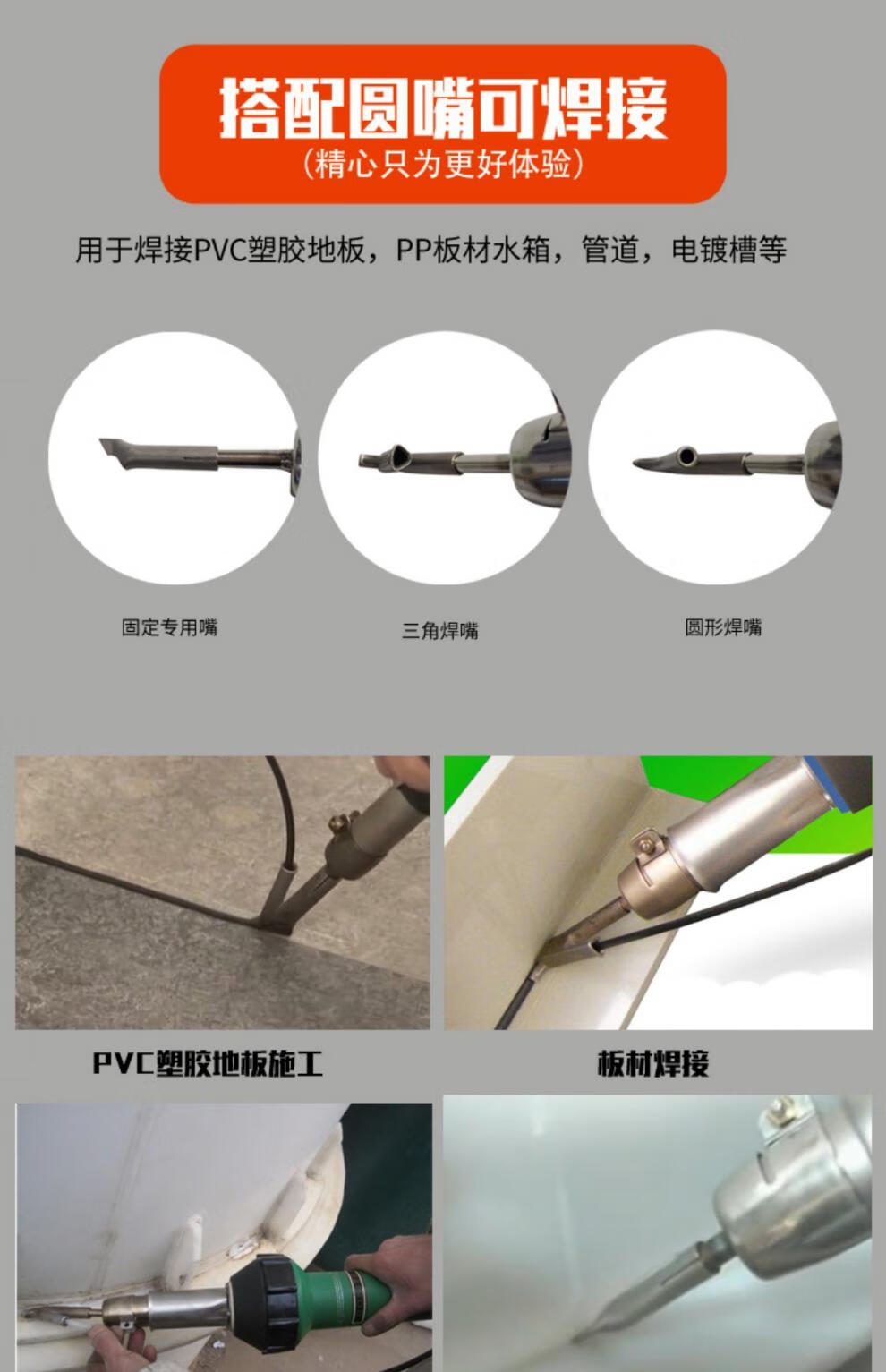 搭配圆嘴可焊接
(精心只为更好体验)

用于焊接PVC塑胶地板，PP板材水箱，管道，电镀槽等

固定专用嘴

三角焊嘴

圆形焊嘴

PVC塑胶地板施工

板材焊接