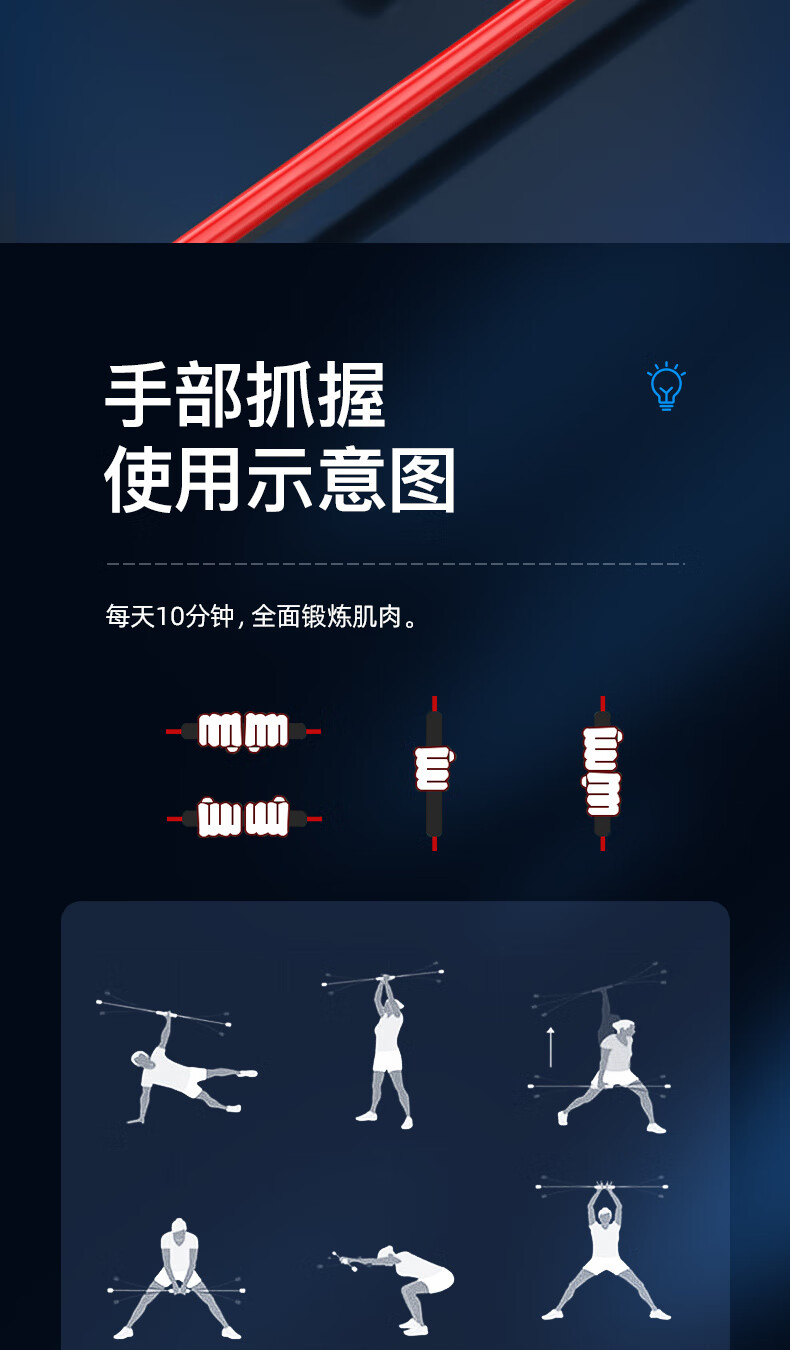 手部抓握
使用示意图

每天10分钟，全面锻炼肌肉。