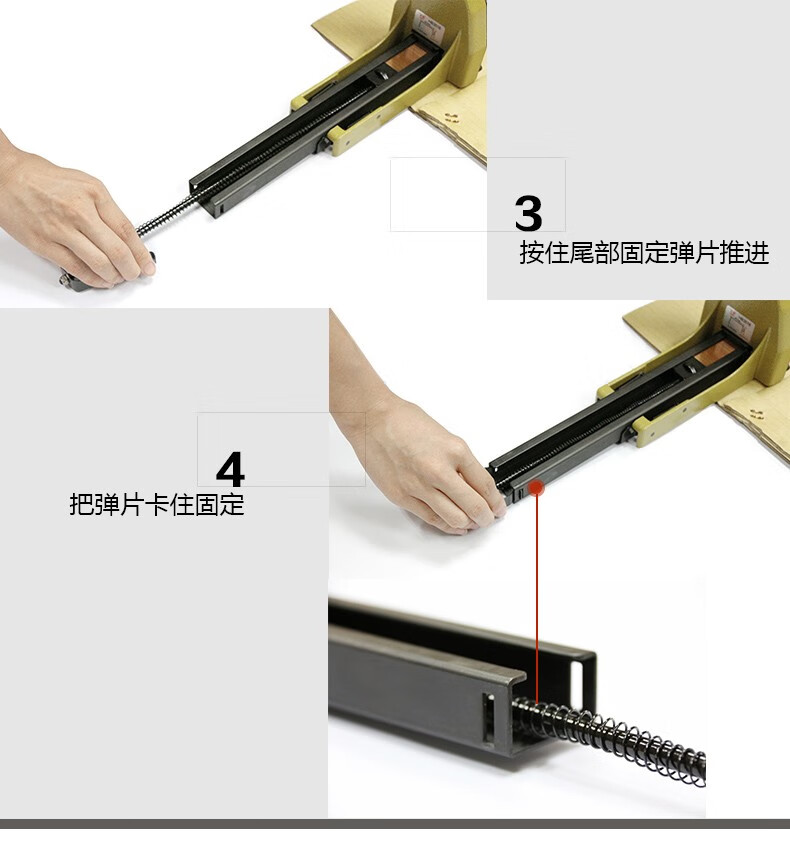 3
按住尾部固定弹片推进

4
把弹片卡住固定