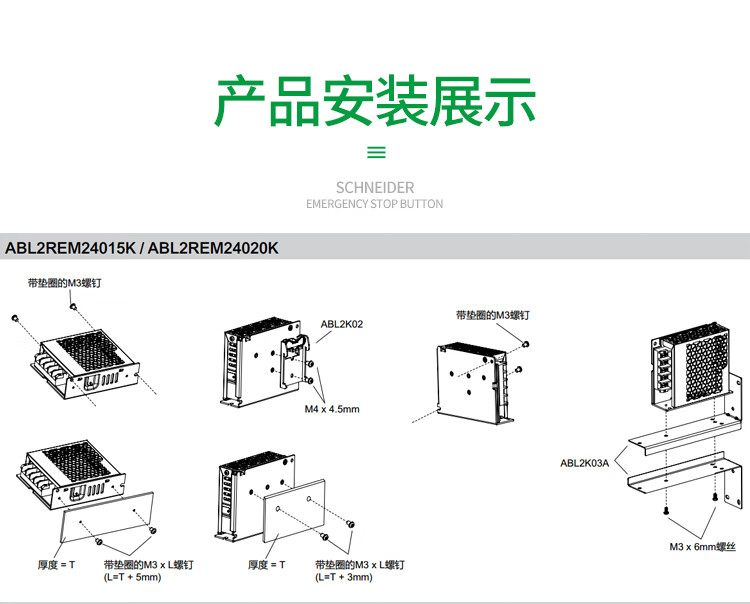 产品安装展示

SCHNEIDER
EMERGENCY STOP BUTTON

ABL2REM24015K / ABL2REM24020K

带垫圈的M3螺钉

ABL2K02

M4 x 4.5mm

带垫圈的M3螺钉

ABL2K03A

M3 x 6mm螺丝

厚度 = T

带垫圈的M3 x L螺钉
(L=T + 5mm)

厚度 = T

带垫圈的M3 x L螺钉
(L=T + 3mm)