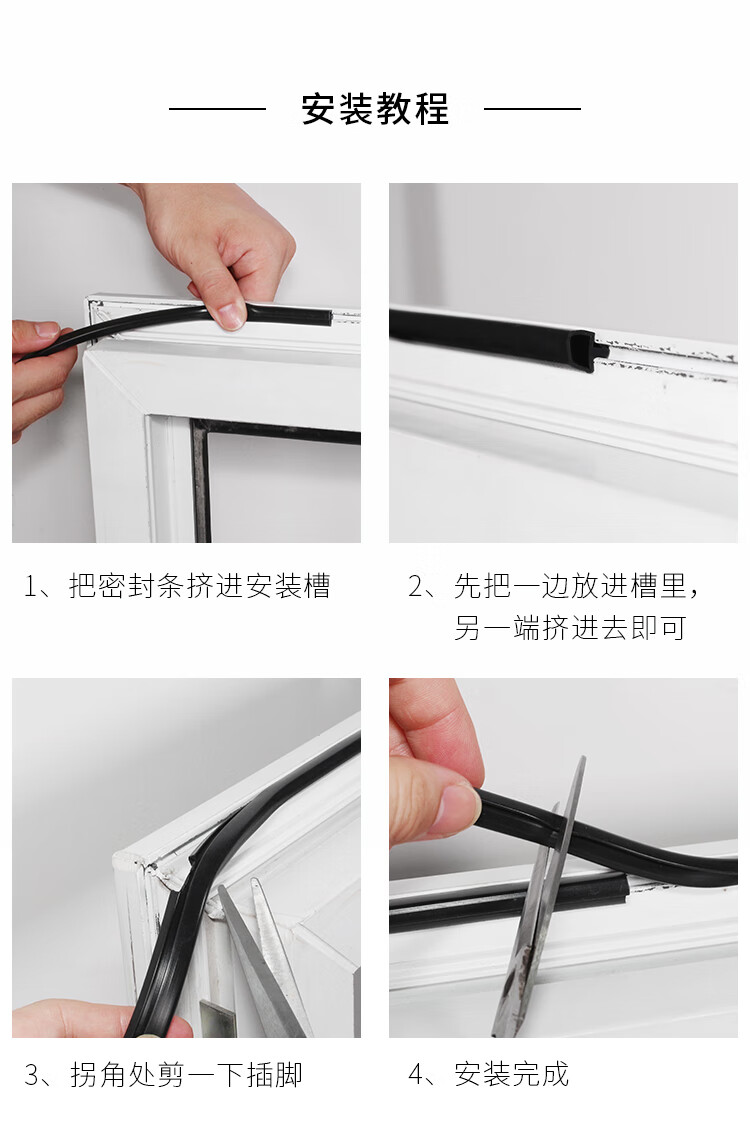 安装教程

1、把密封条挤进安装槽

2、先把一边放进槽里，另一端挤进去即可

3、拐角处剪一下插脚

4、安装完成