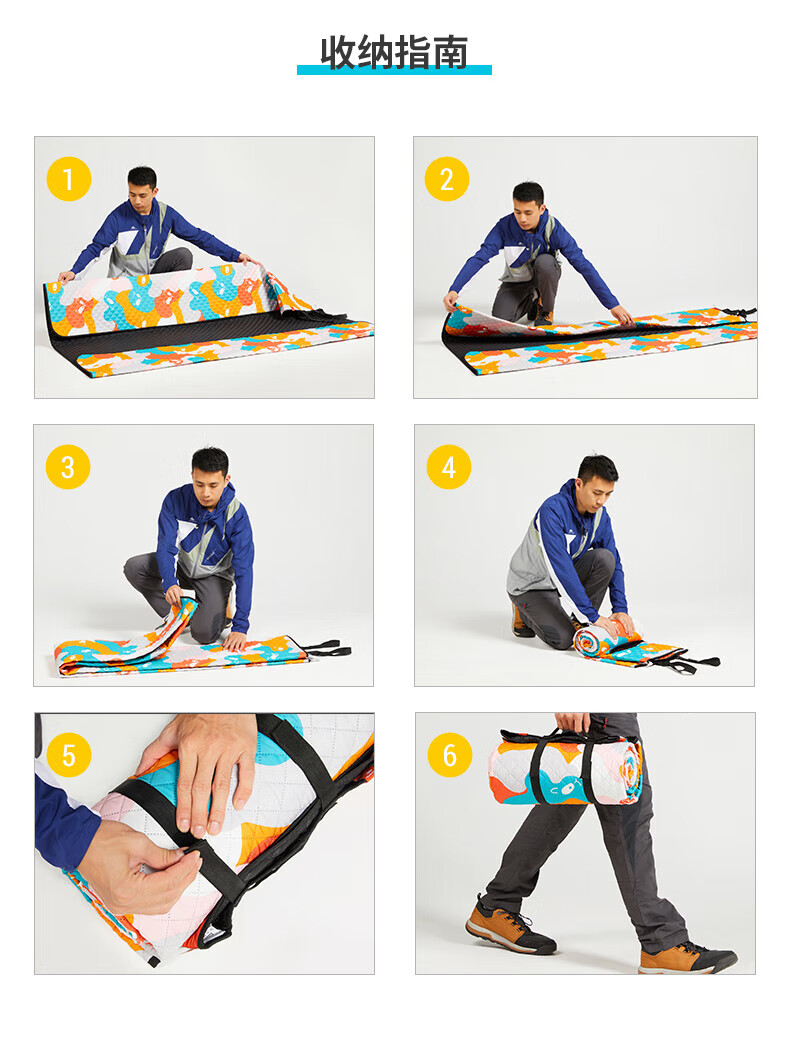 收纳指南

1

2

3

4

5

6