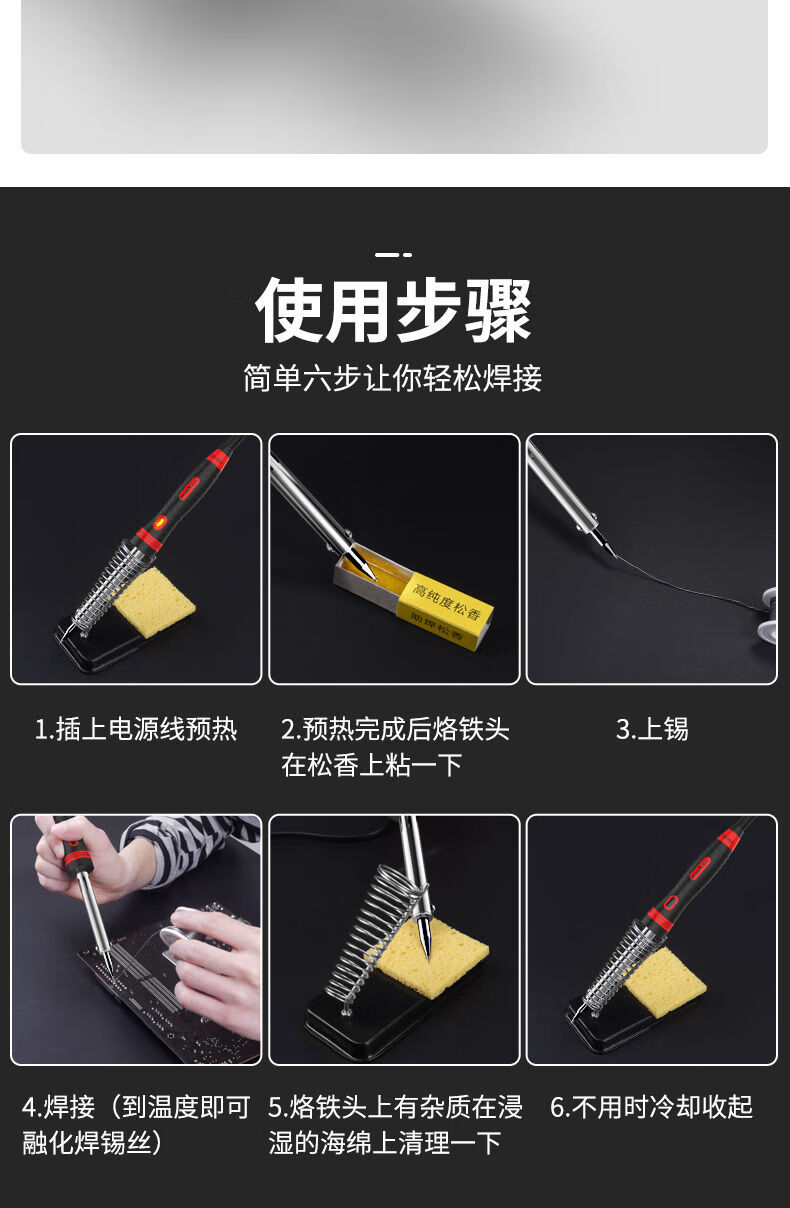 使用步骤

简单六步让你轻松焊接

高纯度松香
助焊松香

1.插上电源线预热

2.预热完成后烙铁头在松香上粘一下

3.上锡

4.焊接（到温度即可融化焊锡丝）

5.烙铁头上有杂质在浸湿的海绵上清理一下

6.不用时冷却收起