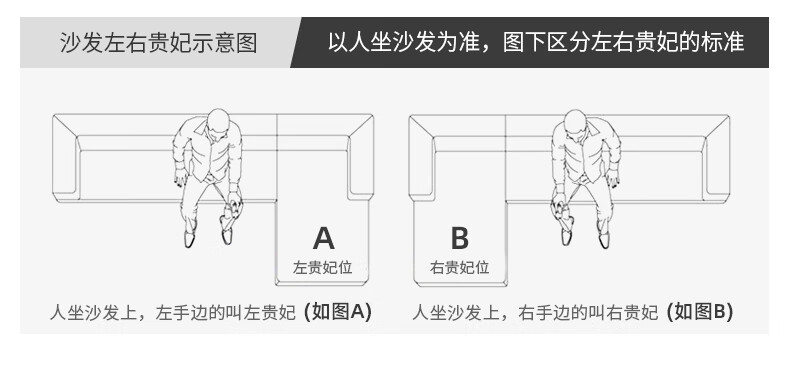 沙发左右贵妃示意图

以人坐沙发为准，图下区分左右贵妃的标准

A
左贵妃位

B
右贵妃位

人坐沙发上，左手边的叫左贵妃（如图A）

人坐沙发上，右手边的叫右贵妃（如图B）