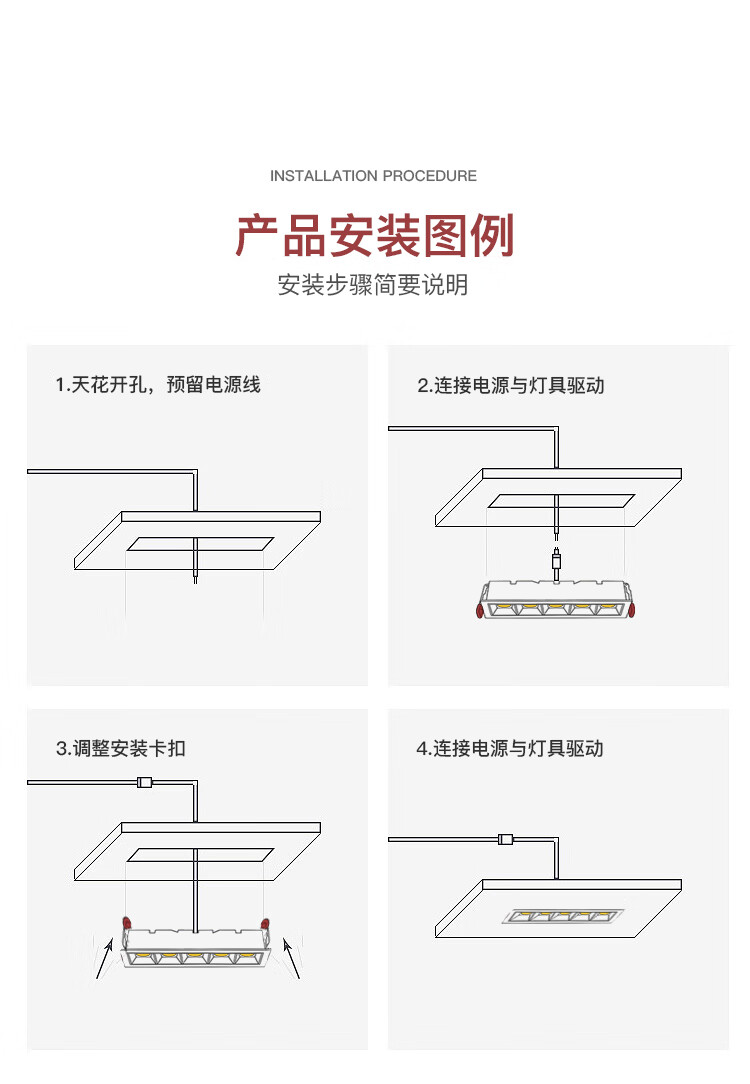 INSTALLATION PROCEDURE

产品安装图例

安装步骤简要说明

1.天花开孔，预留电源线

2.连接电源与灯具驱动

3.调整安装卡扣

4.连接电源与灯具驱动