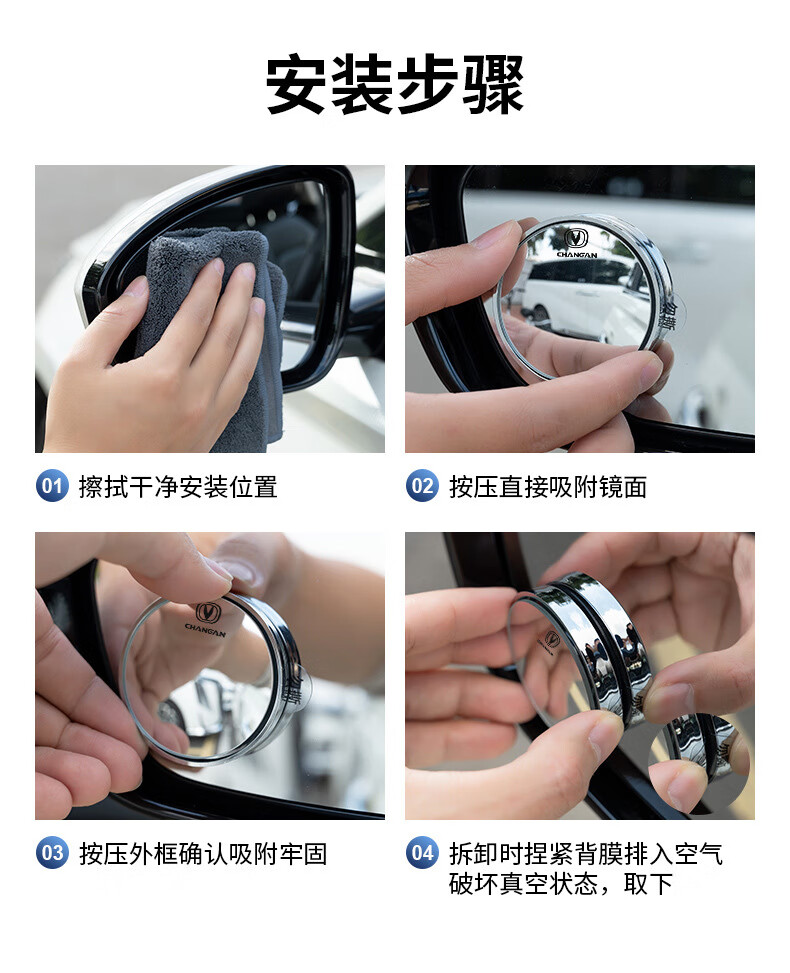 安装步骤

CHANGAN

01 擦拭干净安装位置

02 按压直接吸附镜面

CHANGAN

03 按压外框确认吸附牢固

04 拆卸时捏紧背膜排入空气破坏真空状态，取下