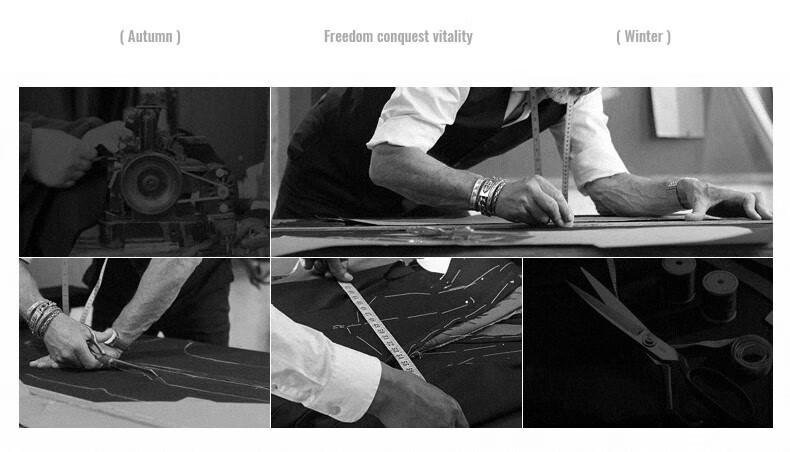 ( Autumn )

Freedom conquest vitality

( Winter )