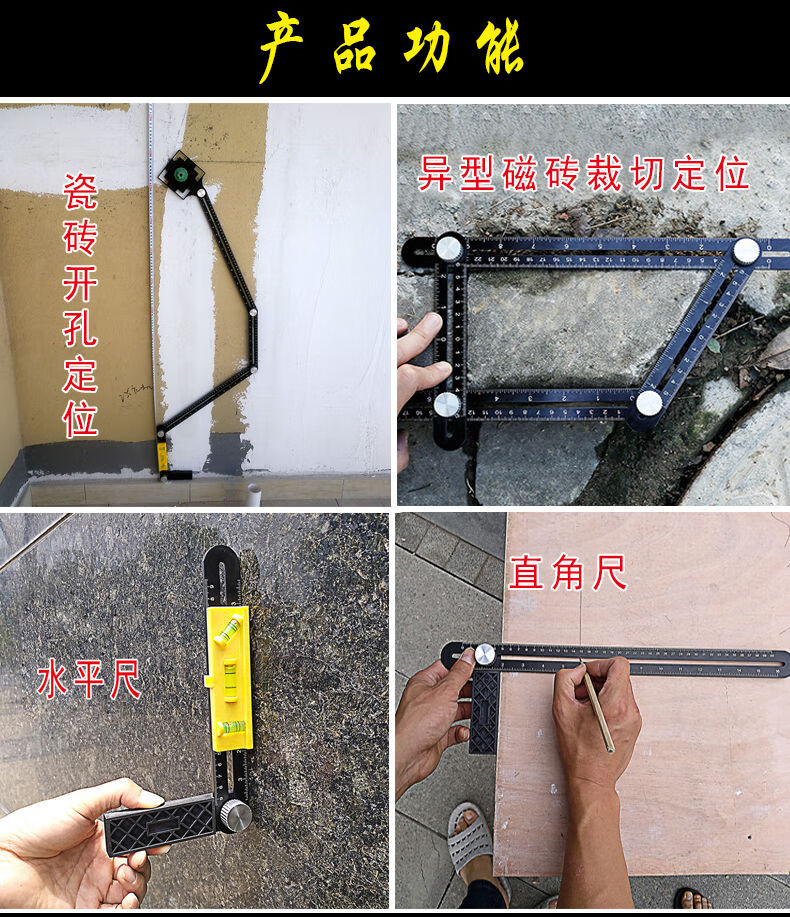 产品功能

瓷砖开孔定位

异型磁砖裁切定位

水平尺

直角尺