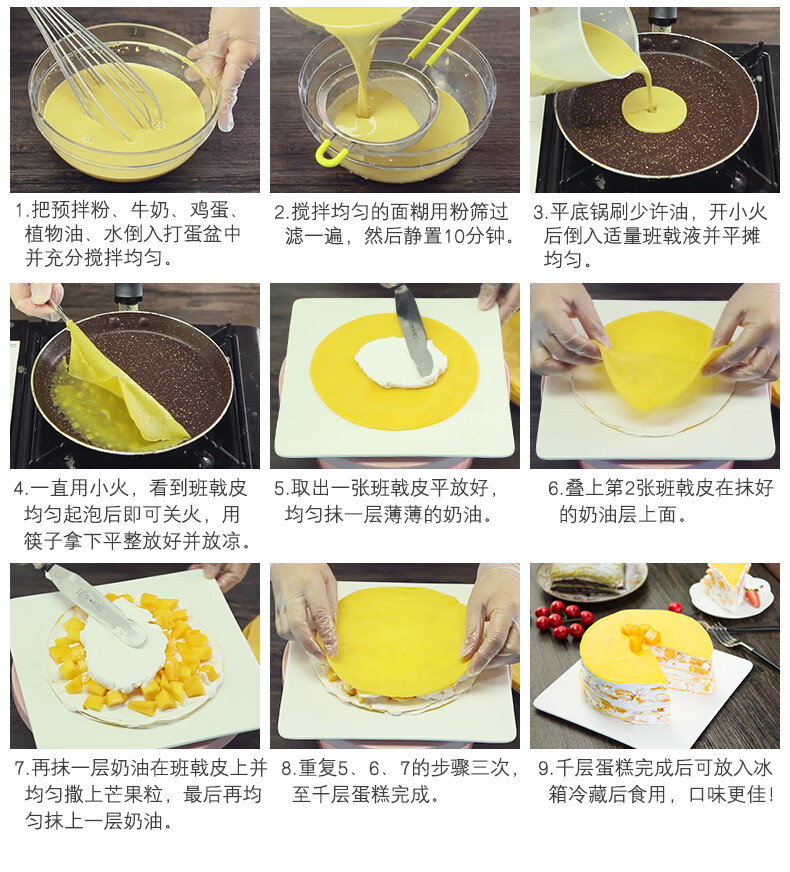 1.把预拌粉、牛奶、鸡蛋、植物油、水倒入打蛋盆中并充分搅拌均匀。

2.搅拌均匀的面糊用粉筛过滤一遍，然后静置10分钟。

3.平底锅刷少许油，开小火后倒入适量班戟液并平摊均匀。

4.一直用小火，看到班戟皮均匀起泡后即可关火，用筷子拿下平整放好并放凉。

5.取出一张班戟皮平放好，均匀抹一层薄薄的奶油。

6.叠上第2张班戟皮在抹好的奶油层上面。

7.再抹一层奶油在班戟皮上并均匀撒上芒果粒，最后再均匀抹上一层奶油。

8.重复5、6、7的步骤三次，至千层蛋糕完成。

9.千层蛋糕完成后可放入冰箱冷藏后食用，口味更佳！