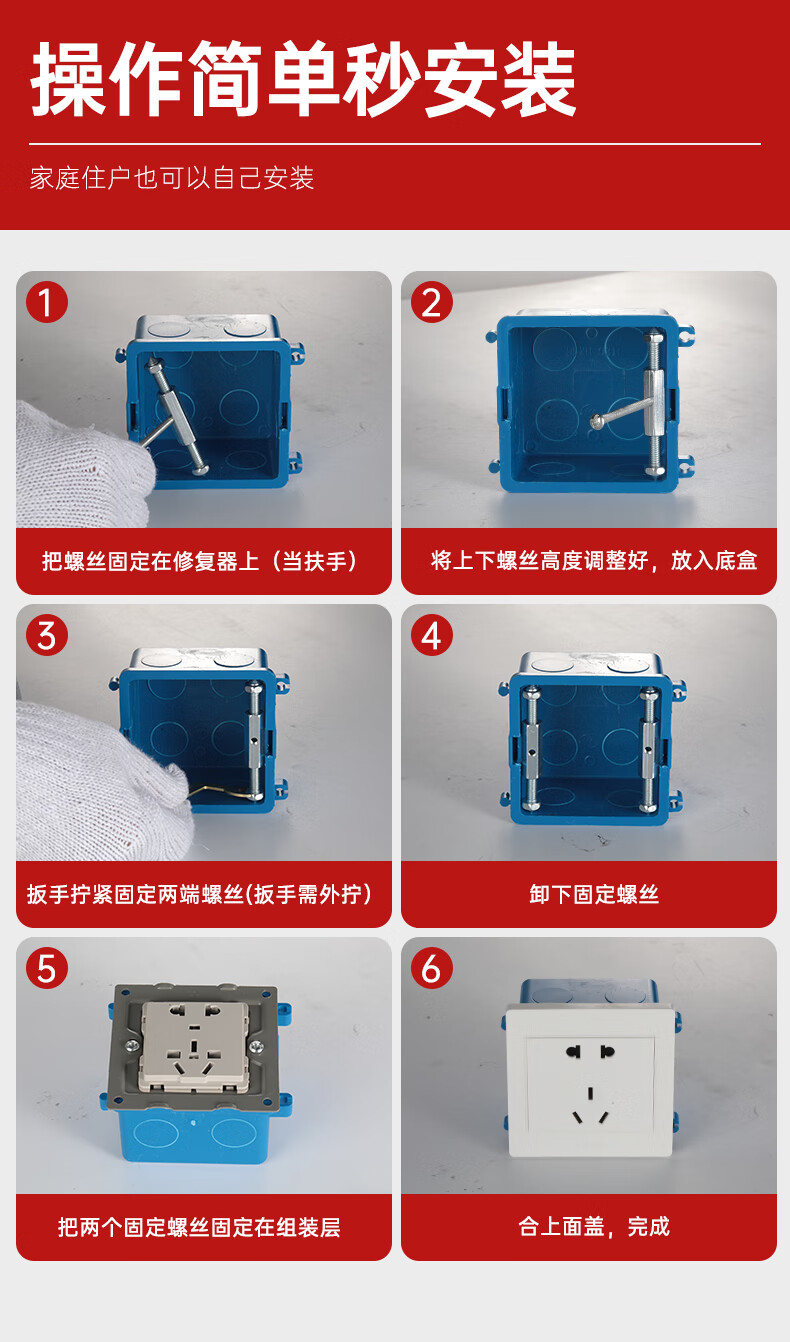 操作简单秒安装

家庭住户也可以自己安装

1
把螺丝固定在修复器上（当扶手）

2
将上下螺丝高度调整好，放入底盒

3
扳手拧紧固定两端螺丝(扳手需外拧）

4
卸下固定螺丝

5
把两个固定螺丝固定在组装层

6
合上面盖，完成