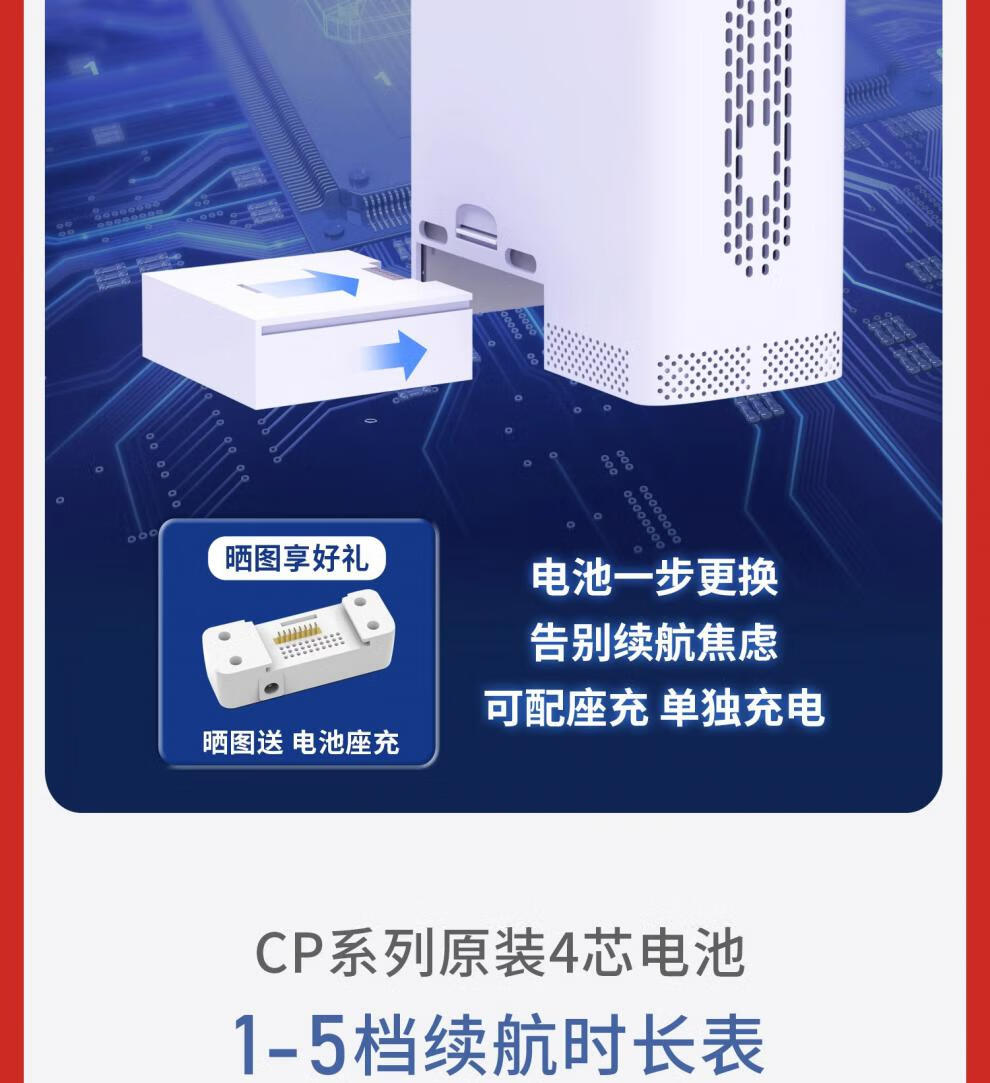 晒图享好礼

晒图送 电池座充

电池一步更换
告别续航焦虑
可配座充 单独充电

CP系列原装4芯电池
1-5档续航时长表