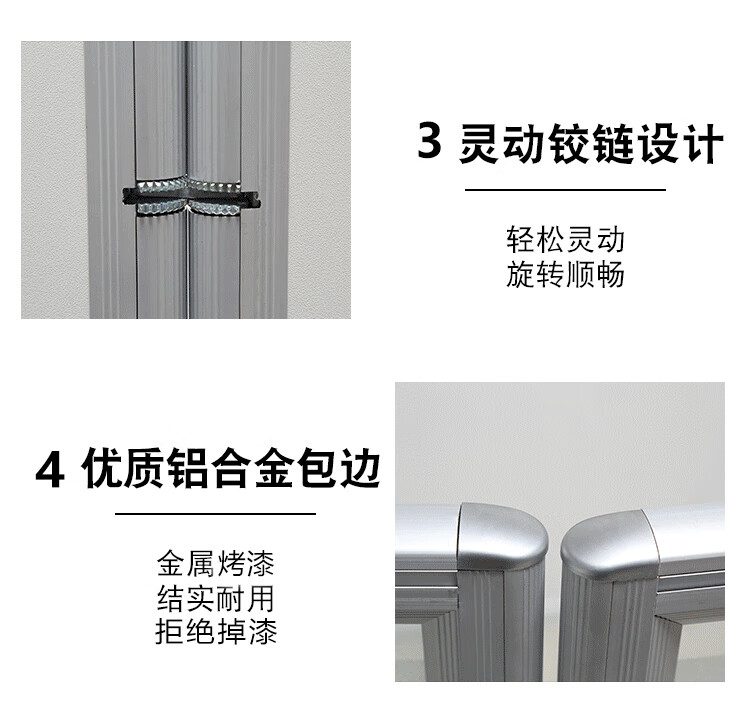 3 灵动铰链设计

轻松灵动
旋转顺畅

4 优质铝合金包边

金属烤漆
结实耐用
拒绝掉漆