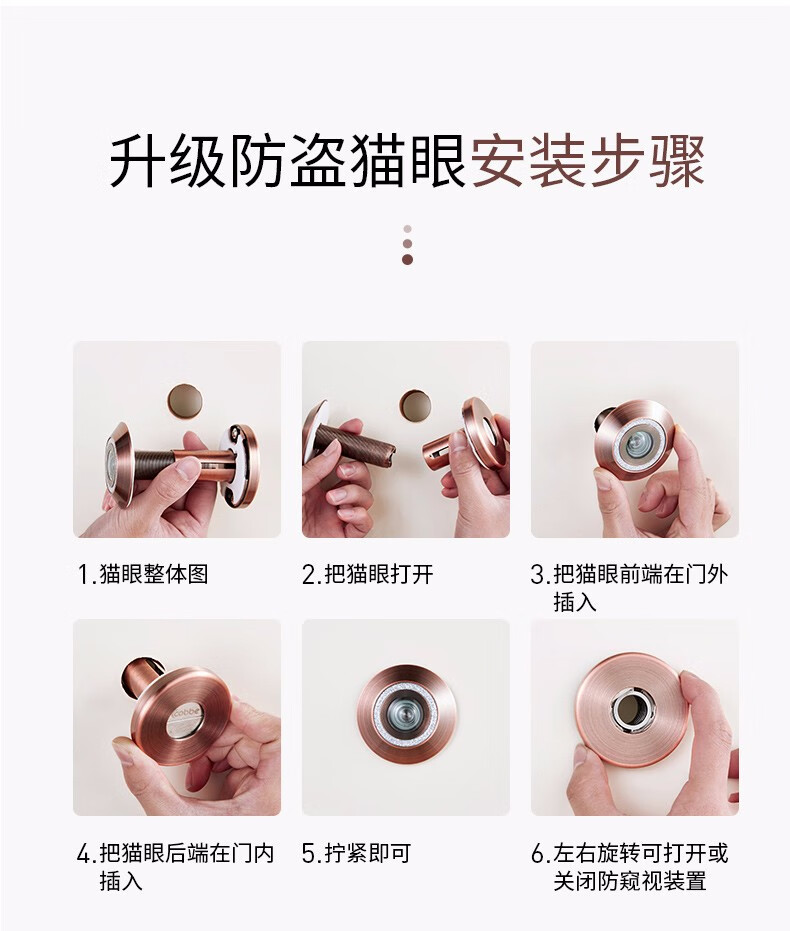 升级防盗猫眼安装步骤

1.猫眼整体图

2.把猫眼打开

3.把猫眼前端在门外插入

Cobbe

4.把猫眼后端在门内插入

5.拧紧即可

6.左右旋转可打开或关闭防窥视装置