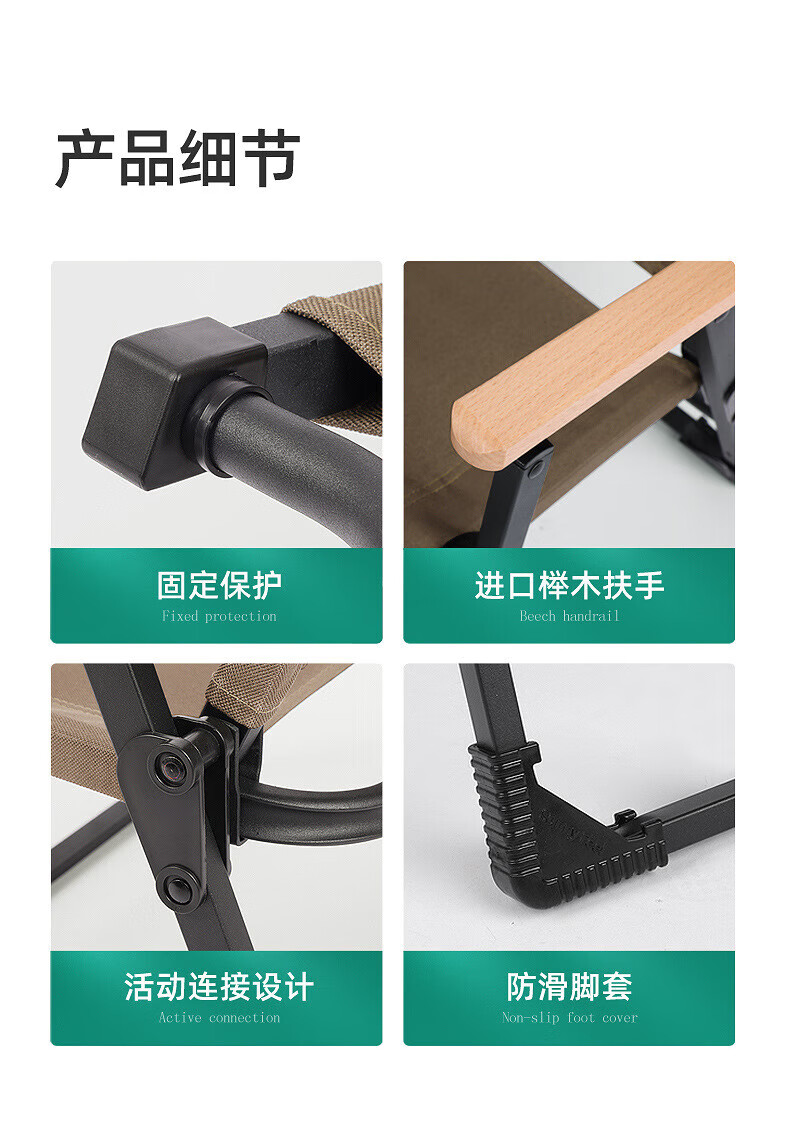 产品细节

固定保护
Fixed protection

进口榉木扶手
Beech handrail

活动连接设计
Active connection

防滑脚套
Non-slip foot cover