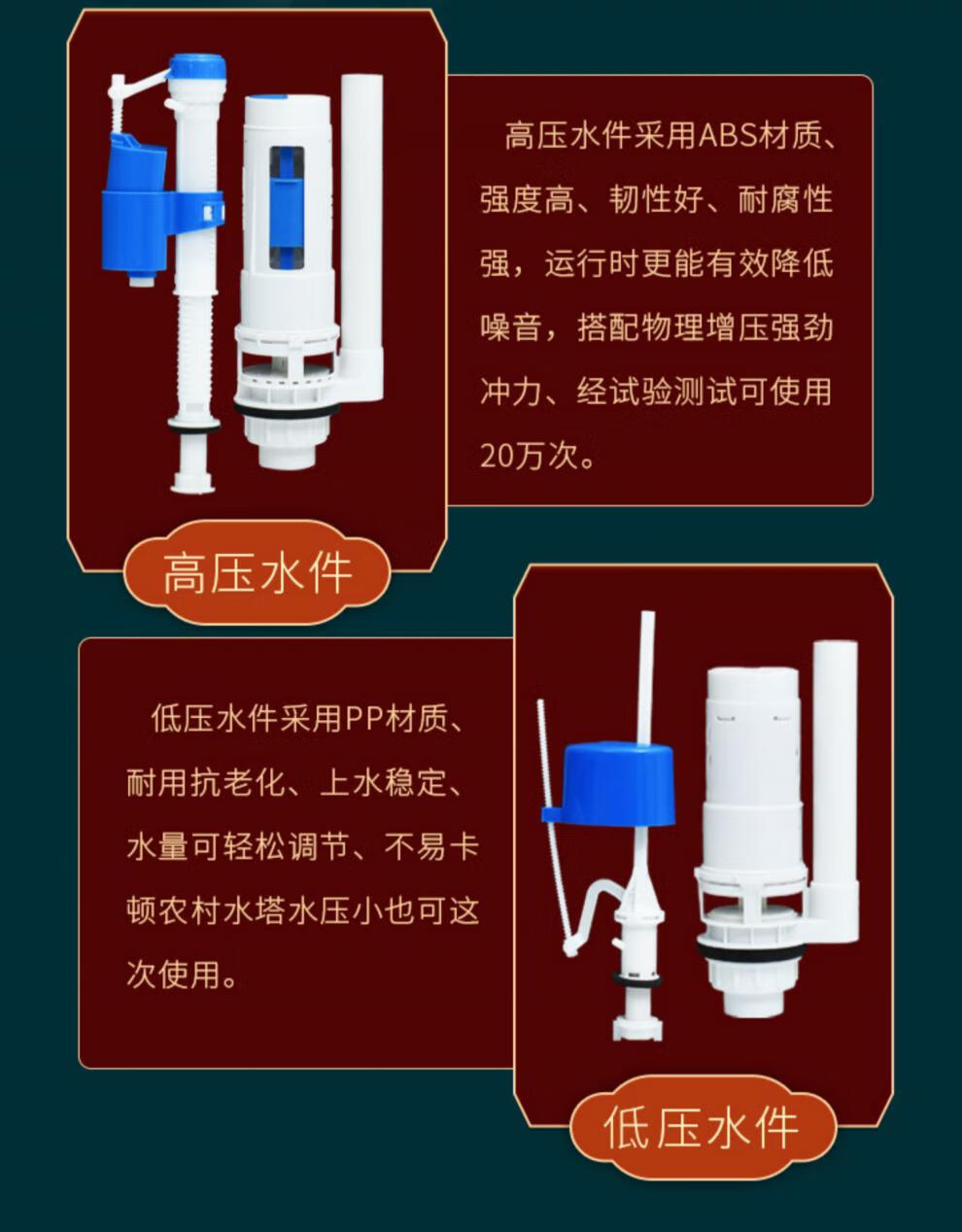 高压水件采用ABS材质、强度高、韧性好、耐腐性强，运行时更能有效降低噪音，搭配物理增压强劲冲力、经试验测试可使用20万次。

高压水件

低压水件采用PP材质、耐用抗老化、上水稳定、水量可轻松调节、不易卡顿农村水塔水压小也可这次使用。

低压水件