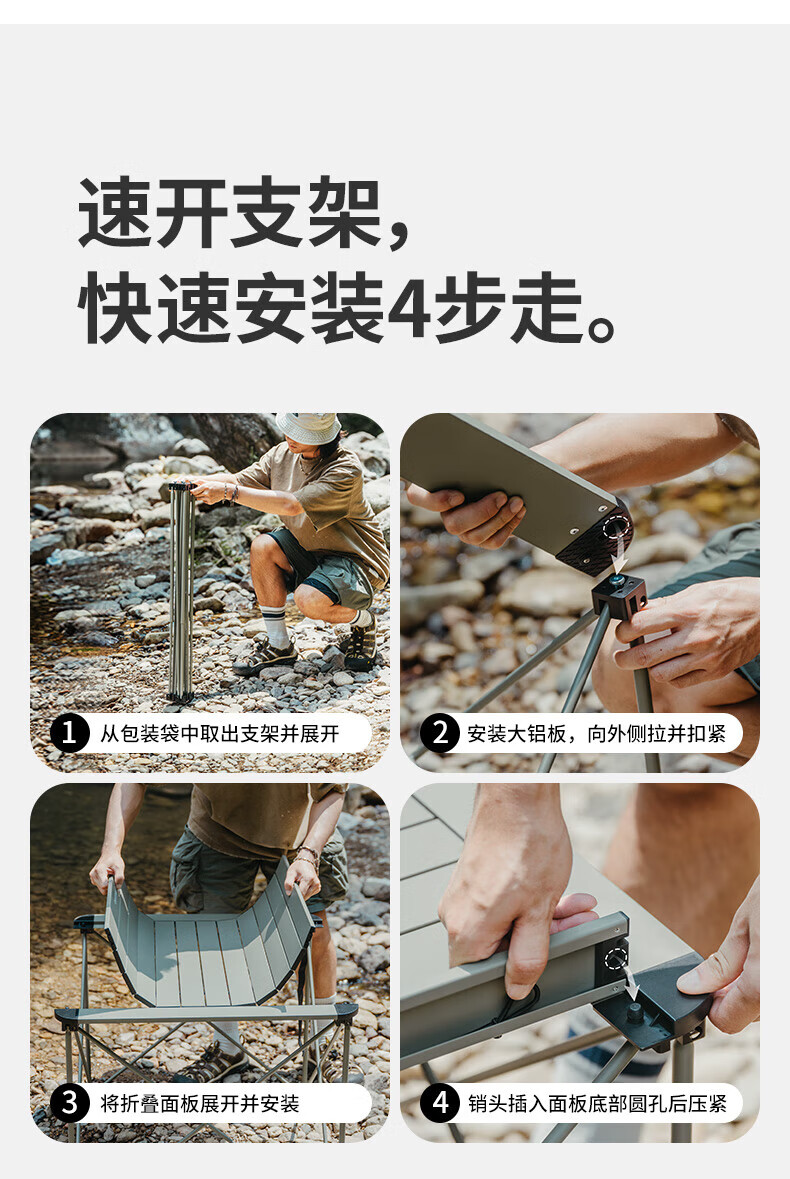 速开支架，
快速安装4步走。

1 从包装袋中取出支架并展开

2 安装大铝板，向外侧拉并扣紧

3 将折叠面板展开并安装

4 销头插入面板底部圆孔后压紧