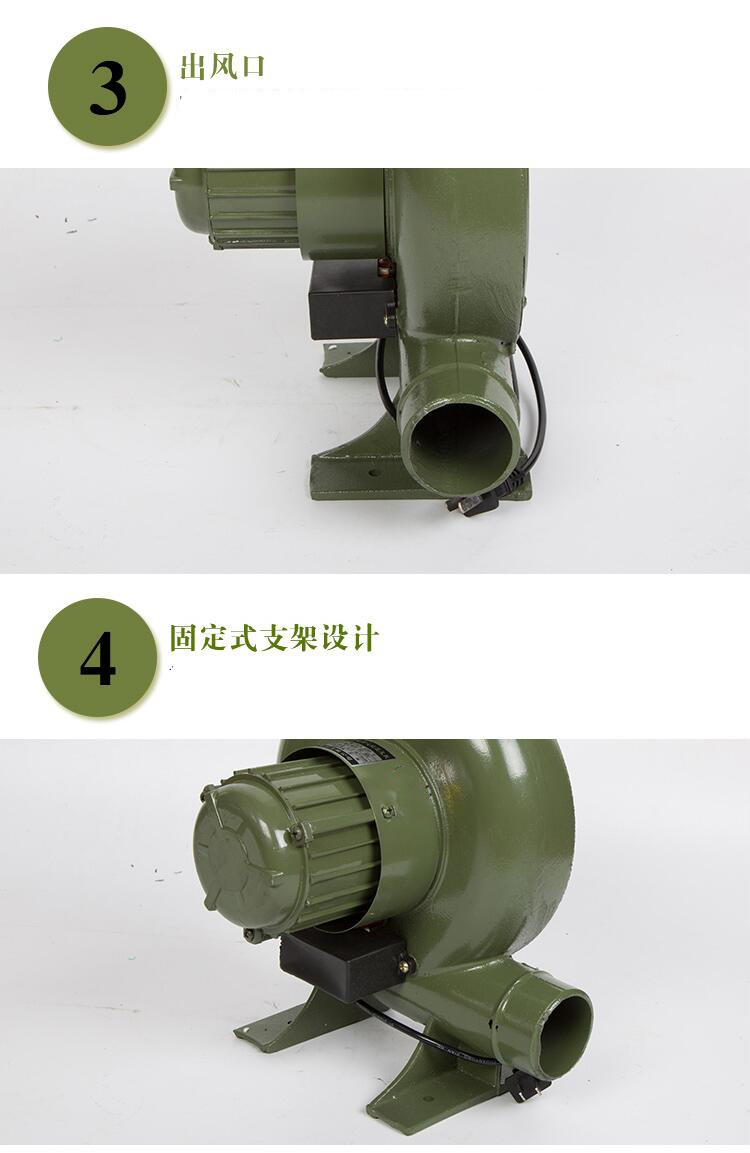 3 出风口

4 固定式支架设计