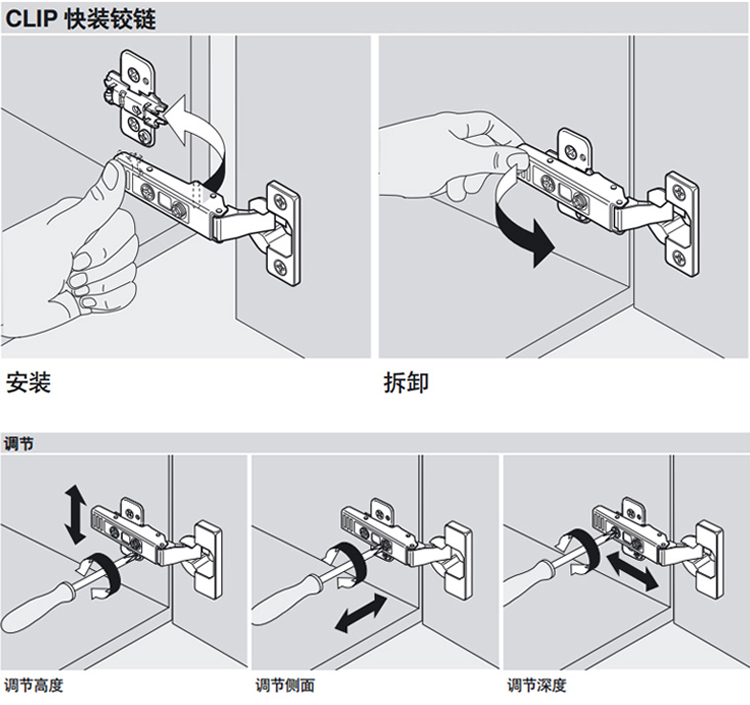 CLIP 快装铰链

安装

拆卸

调节

调节高度

调节侧面

调节深度