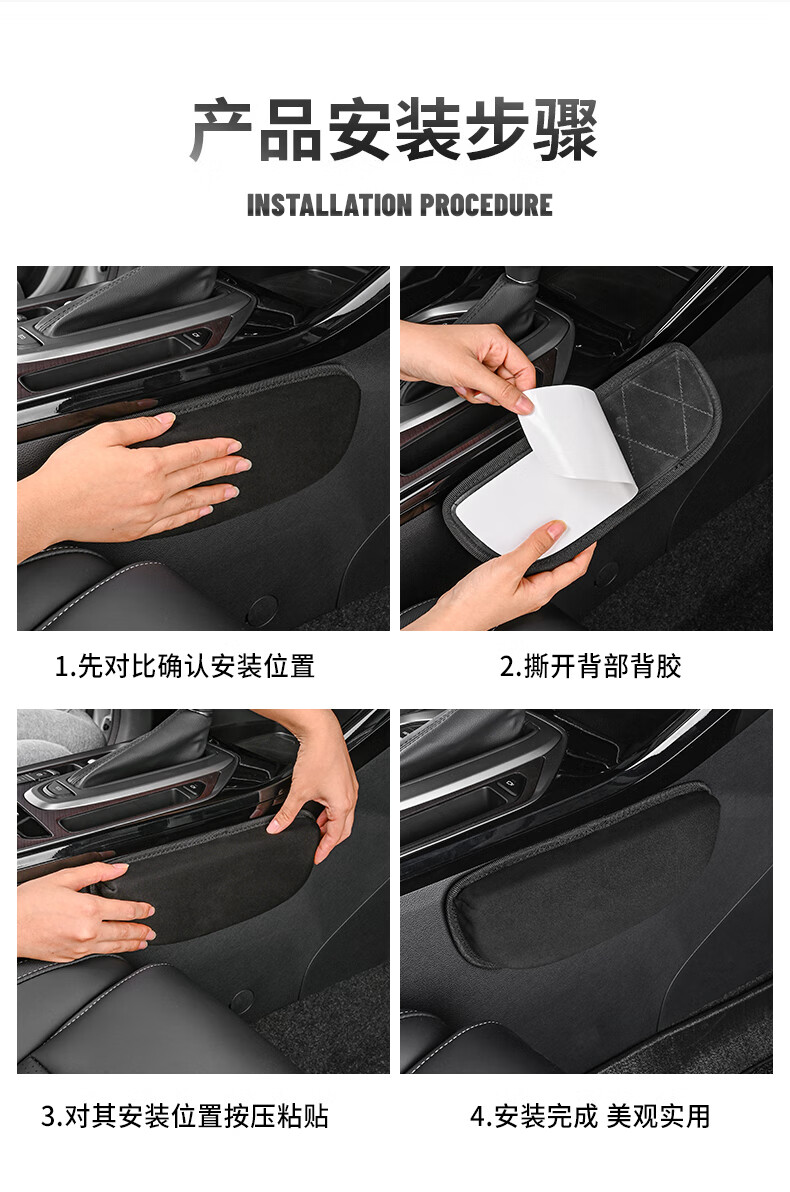 产品安装步骤

INSTALLATION PROCEDURE

1.先对比确认安装位置

2.撕开背部背胶

3.对其安装位置按压粘贴

4.安装完成 美观实用