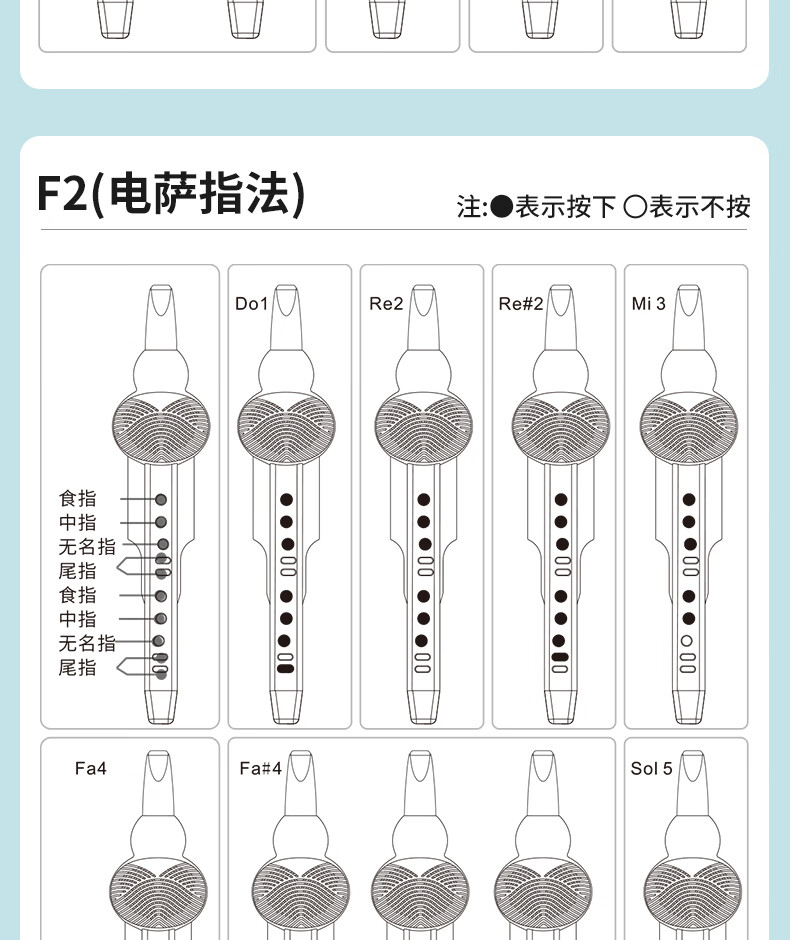 F2(电萨指法)

注:●表示按下 ○表示不按

食指
中指
无名指
尾指
食指
中指
无名指
尾指

Do1

Re2

Re#2

Mi 3

Fa4

Fa#4

Sol 5