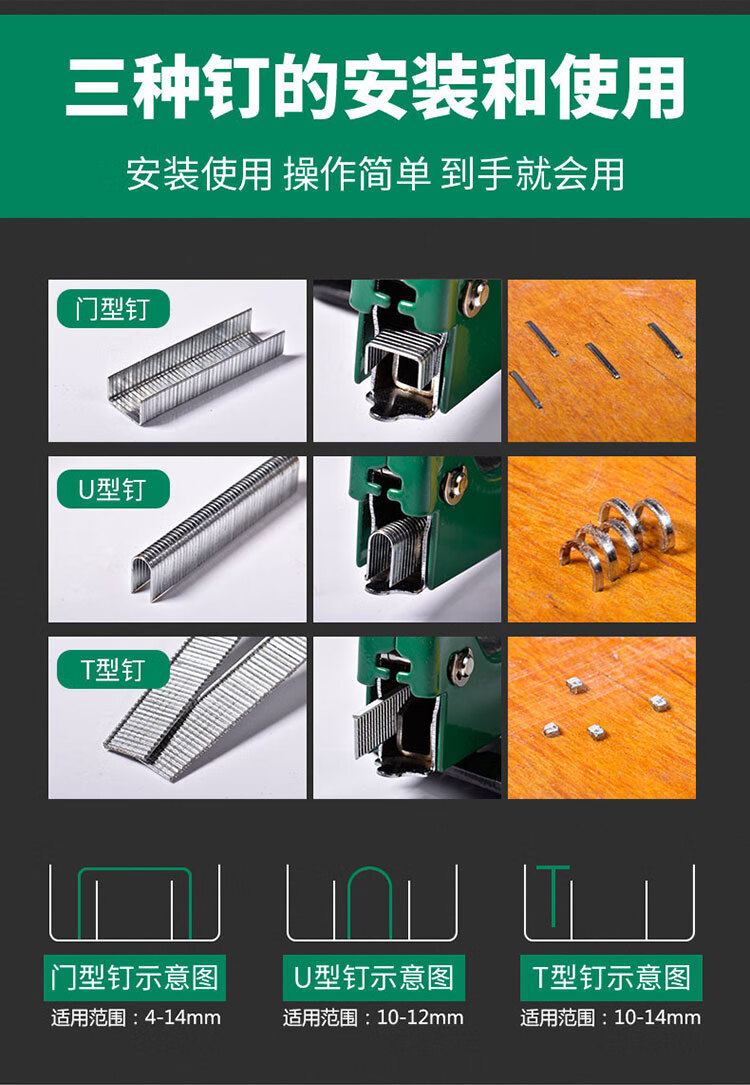 三种钉的安装和使用

安装使用 操作简单 到手就会用

门型钉

U型钉

T型钉

门型钉示意图
适用范围：4-14mm

U型钉示意图
适用范围：10-12mm

T型钉示意图
适用范围：10-14mm