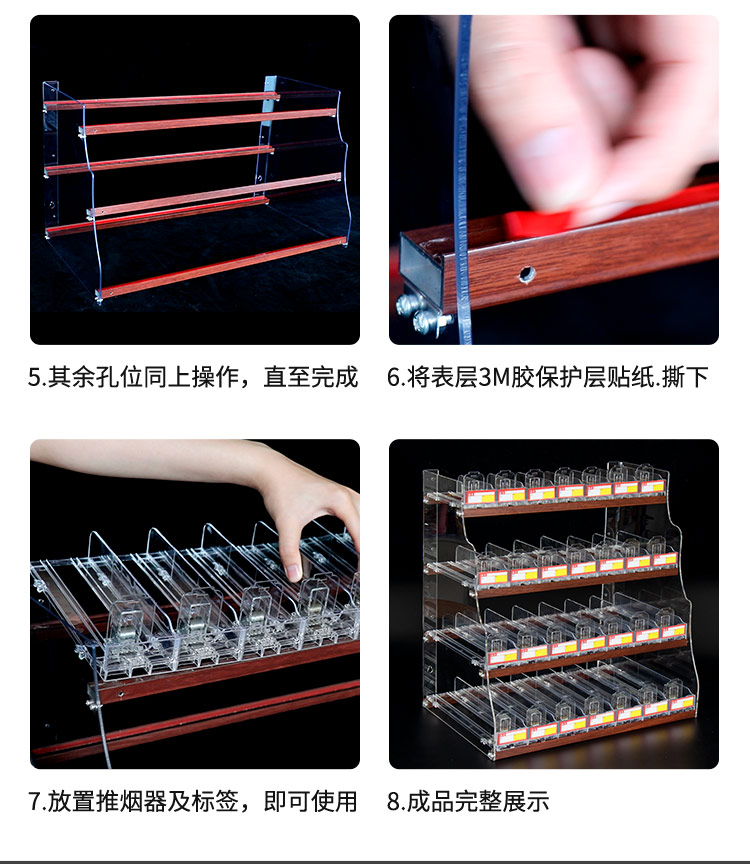 5.其余孔位同上操作，直至完成

6.将表层3M胶保护层贴纸.撕下

7.放置推烟器及标签，即可使用

8.成品完整展示