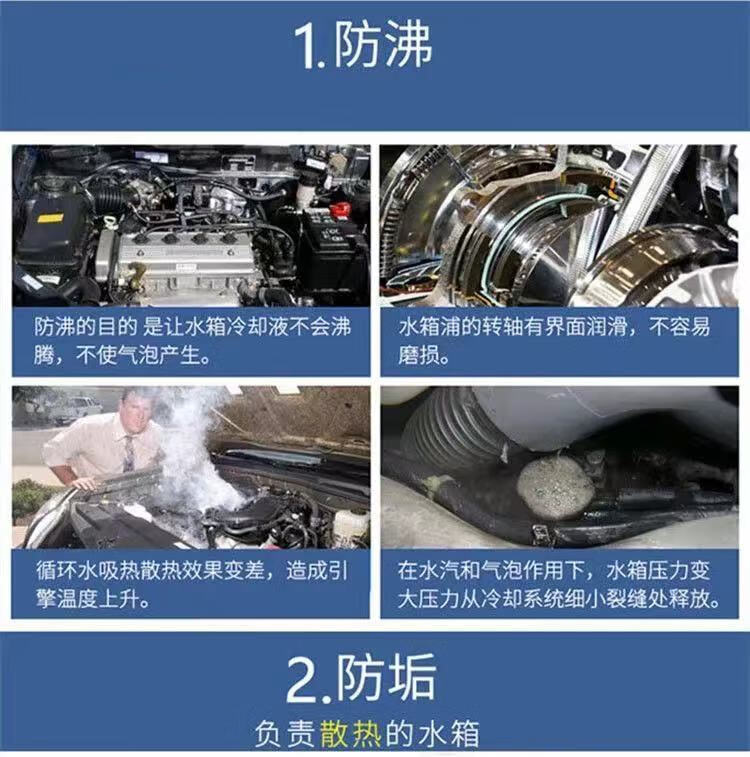 1.防沸

防沸的目的 是让水箱冷却液不会沸腾，不使气泡产生。

水箱浦的转轴有界面润滑，不容易磨损。

循环水吸热散热效果变差，造成引擎温度上升。

在水汽和气泡作用下，水箱压力变大压力从冷却系统细小裂缝处释放。

2.防垢

负责散热的水箱