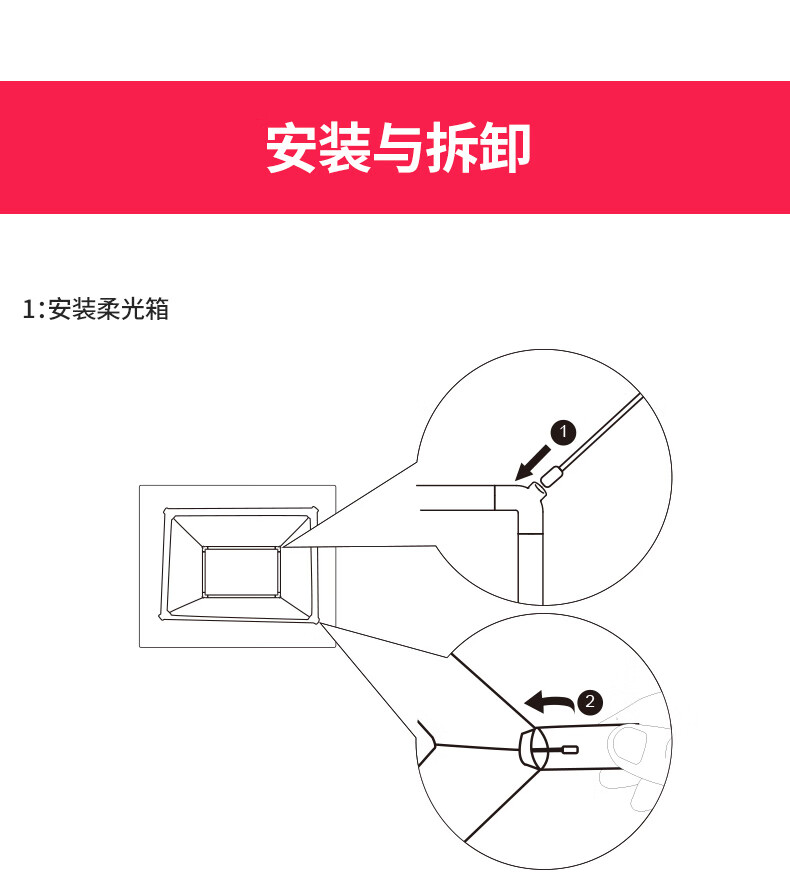 安装与拆卸

1:安装柔光箱

1

2